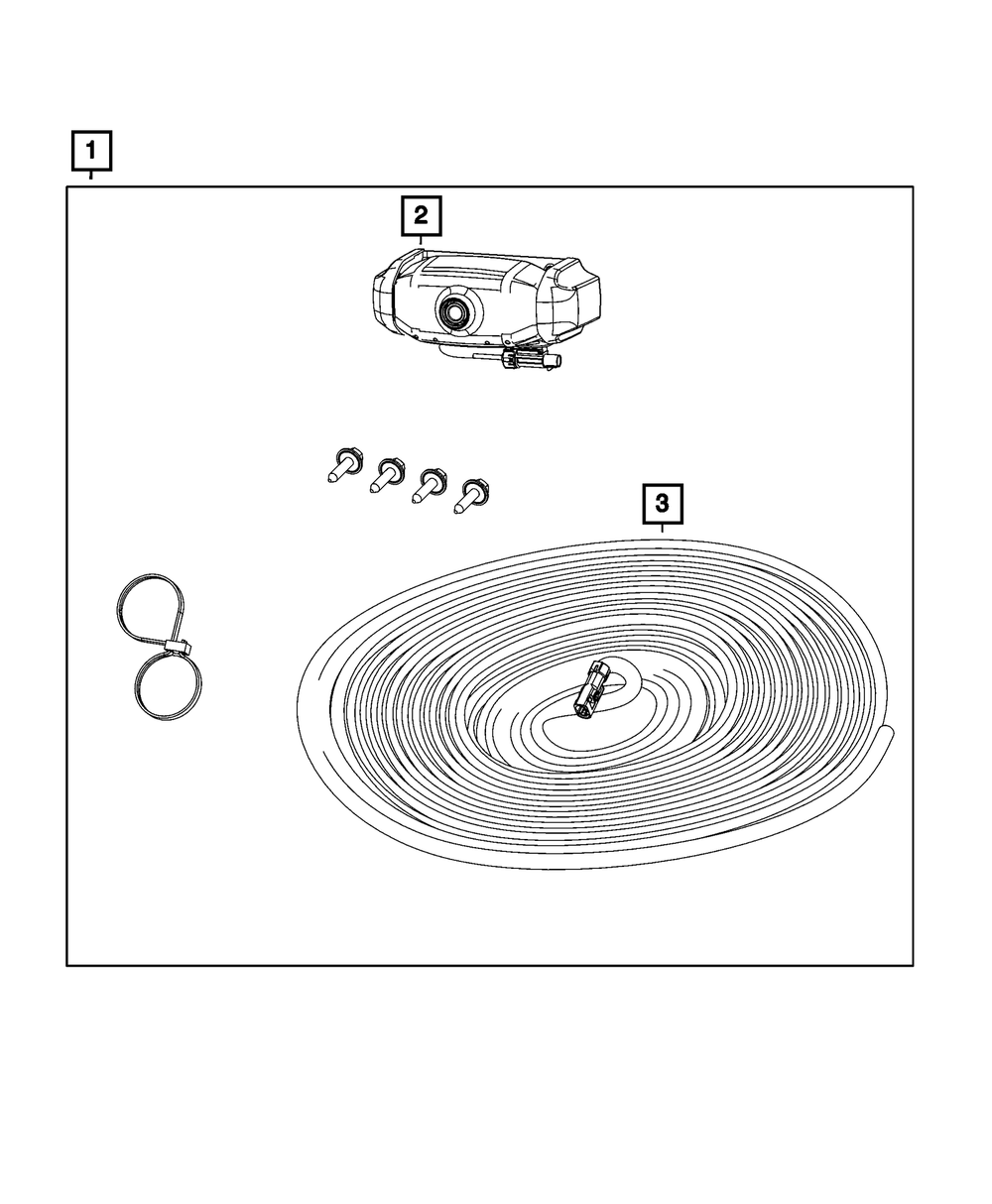 1
2
3