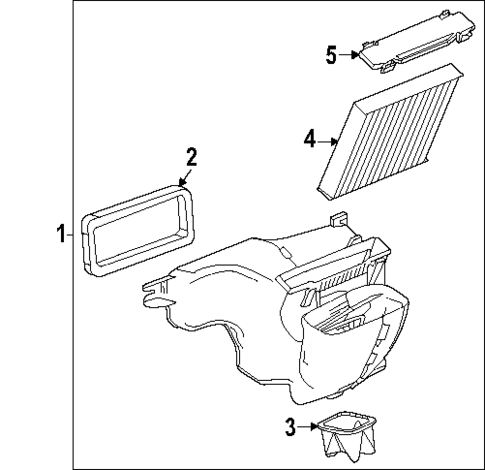 5
4
2
1
3