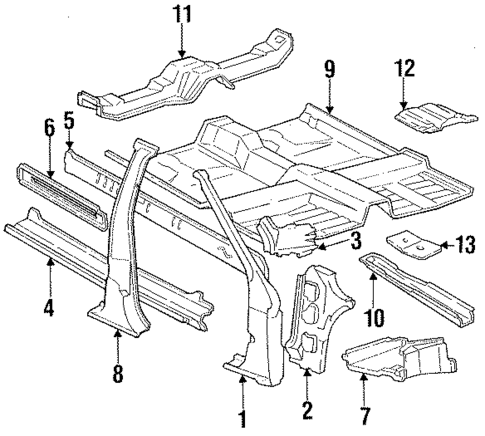 11
9
12
6
5
3
13
4
10
8
1
2
7