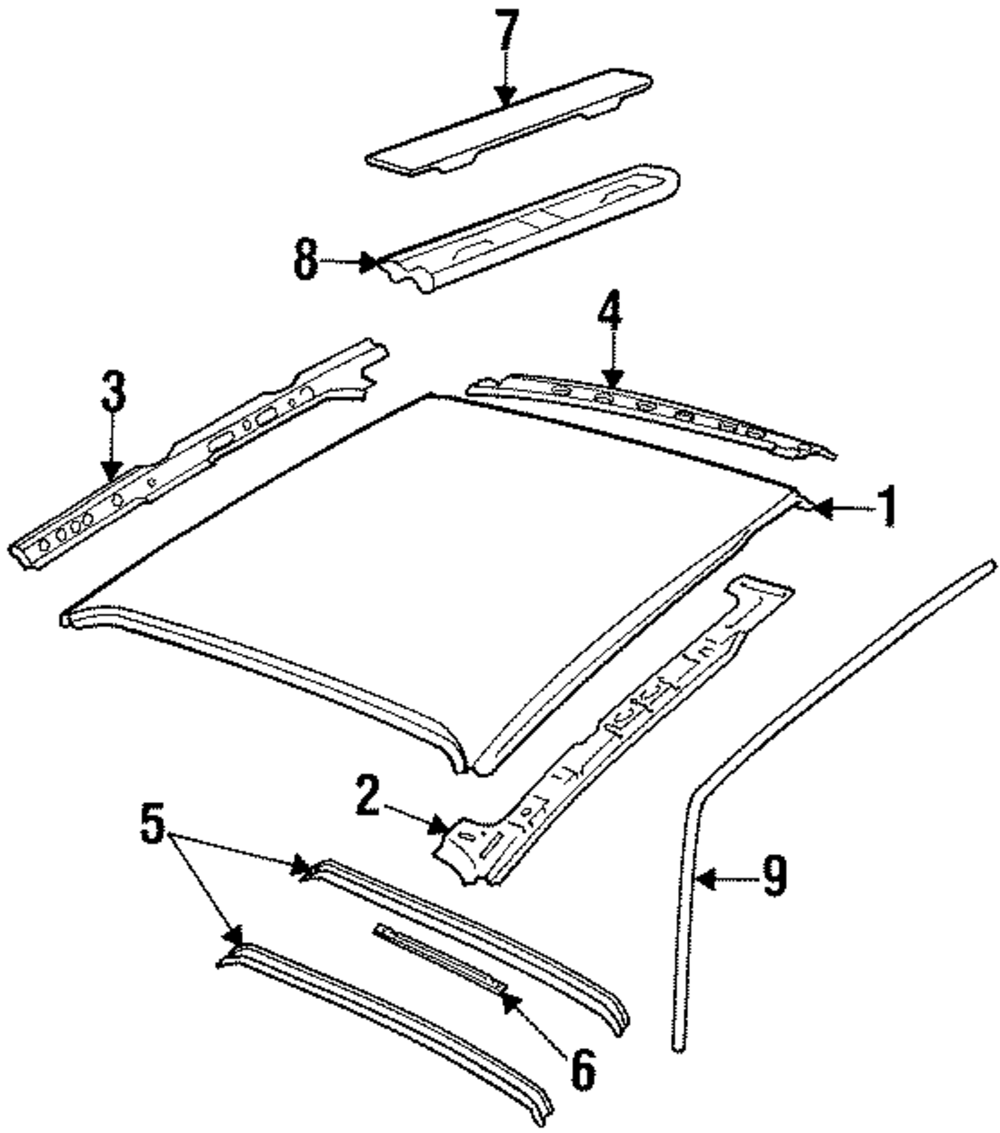 7
8
4
3
1
2
5
9
6