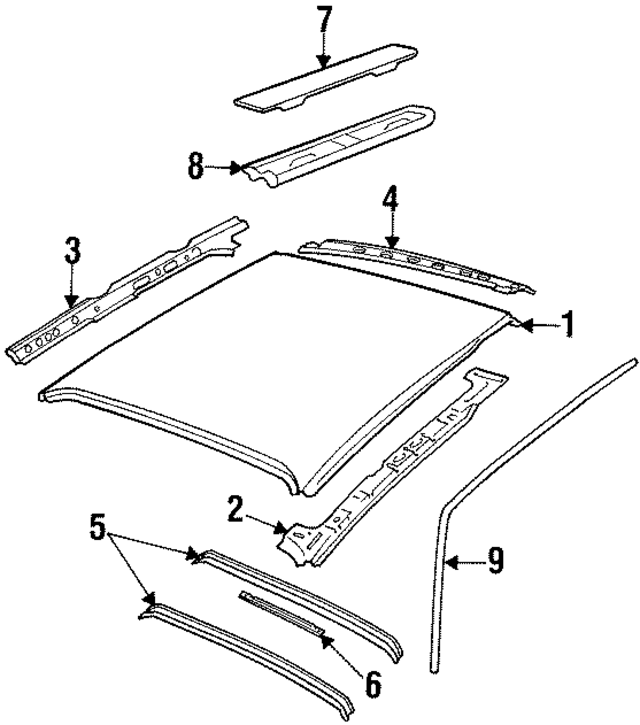 7
8
4
3
1
2
5
9
6