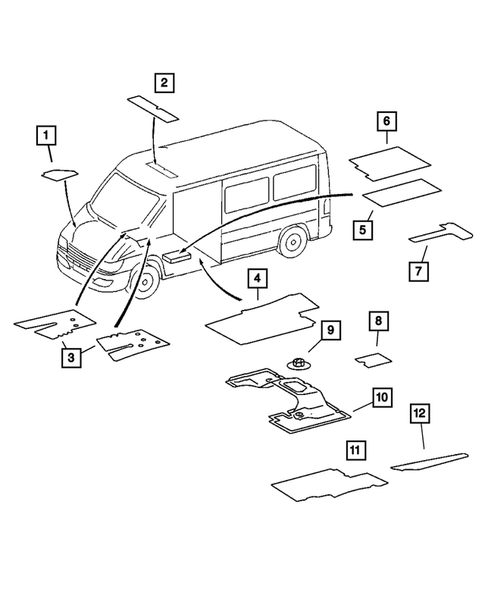 2
1
6
5
7
4
3
9
8
10
12
11