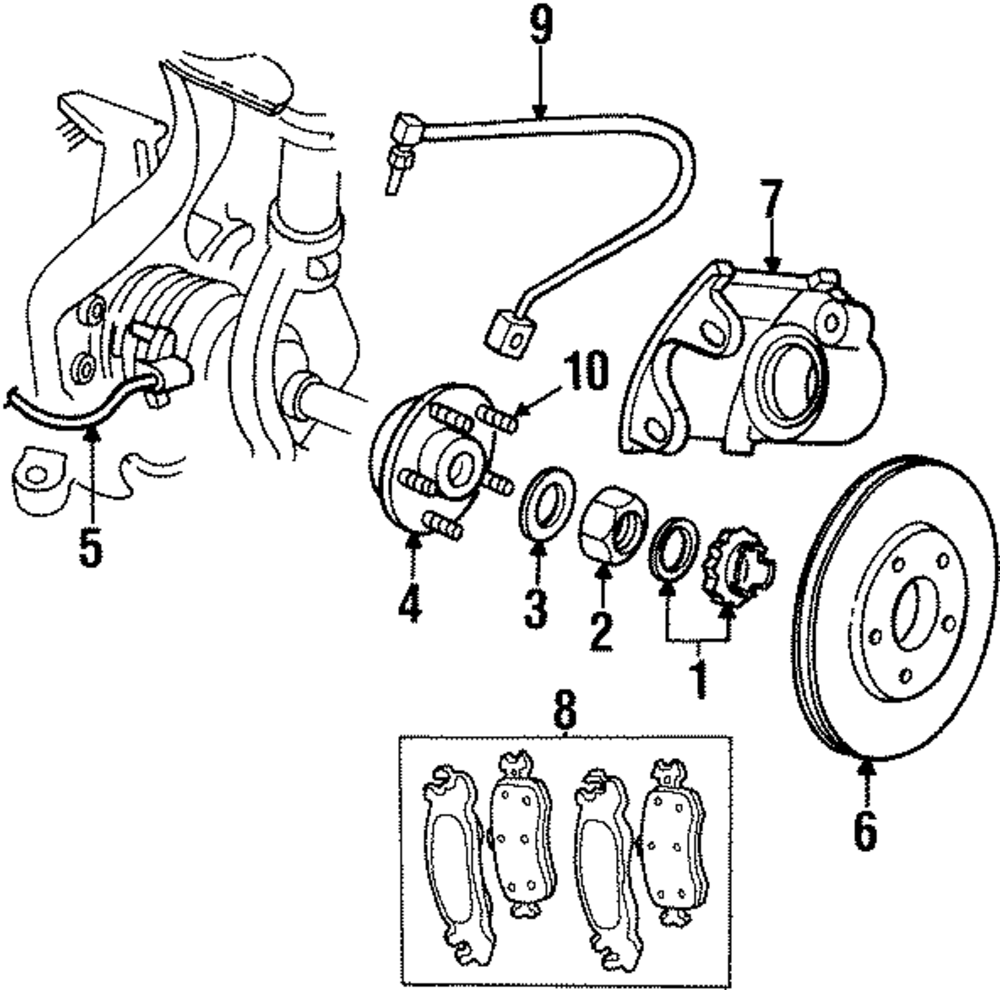 9
7
10
5
4
3
2
1
8
6