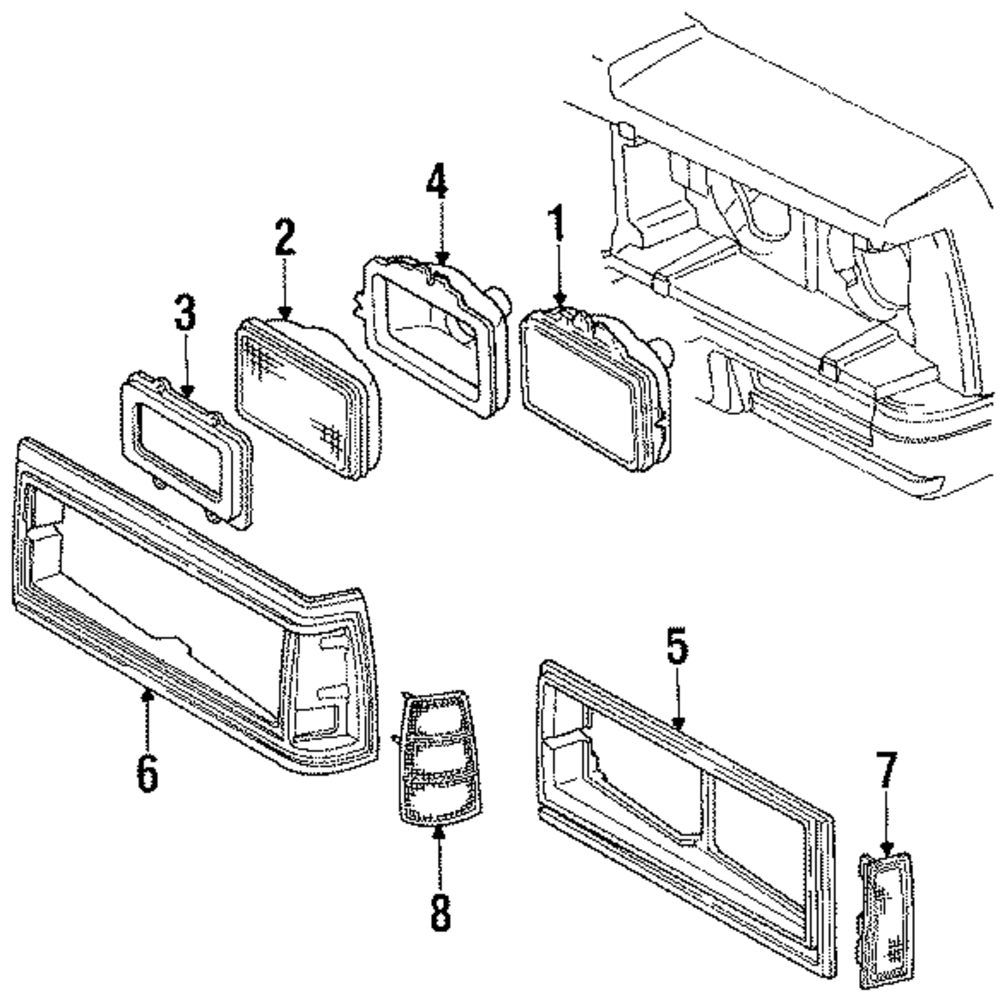 4
2
1
3
5
6
7
8