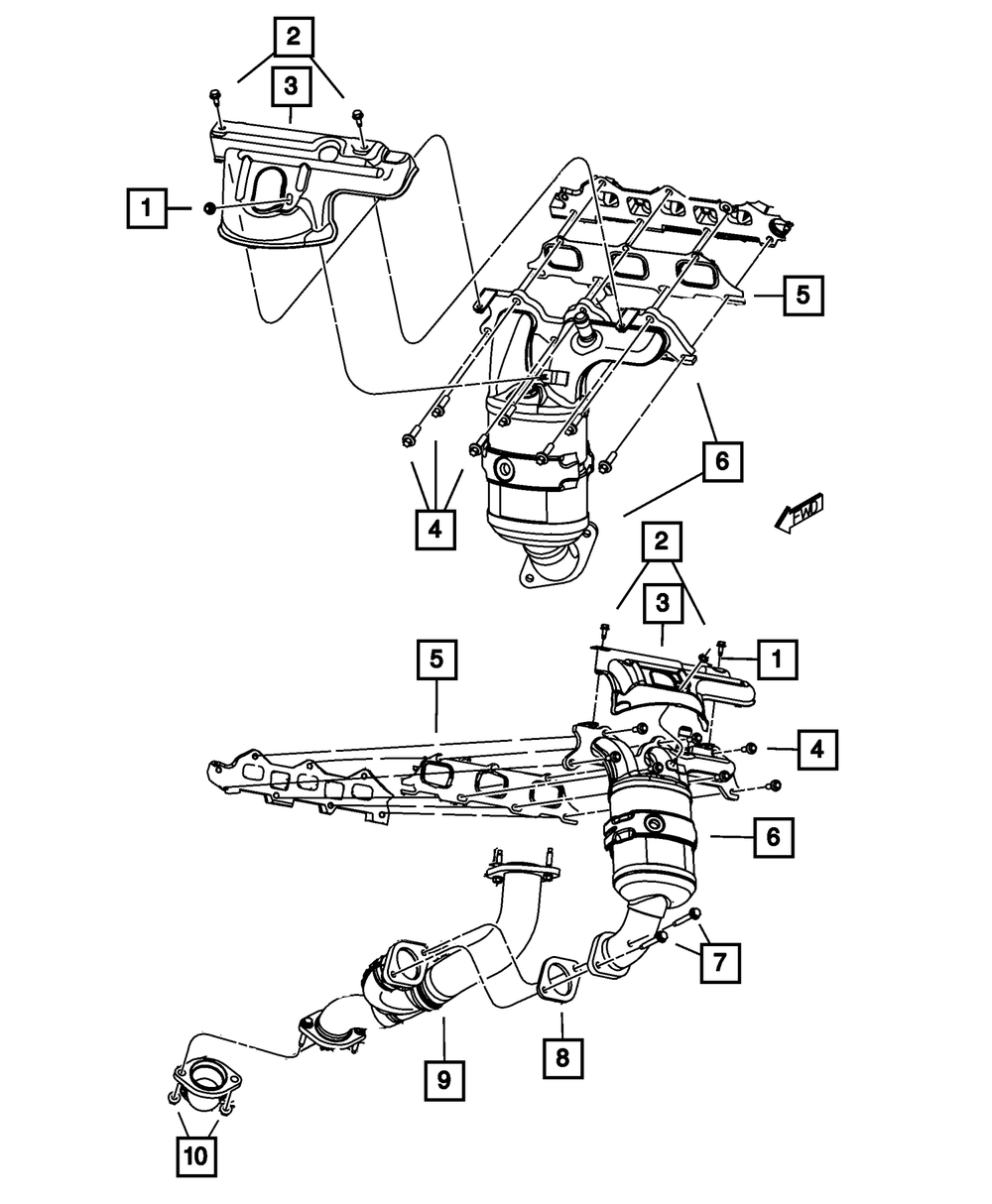 2
3
1
5
6
4
FWD
2
3
1
5
4
6
7
8
9
10