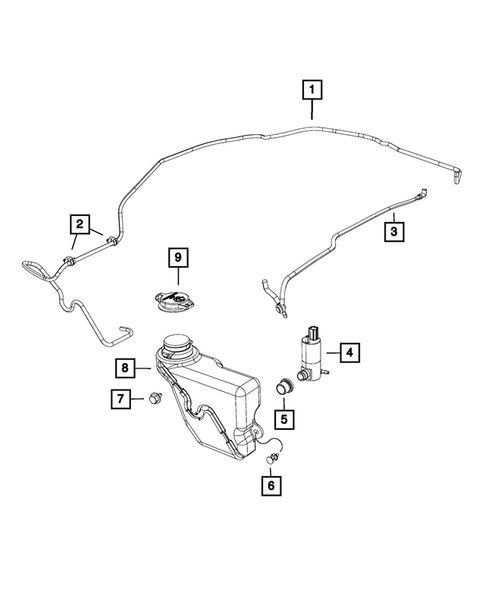 1

2

3

9

4

8

7

5

6