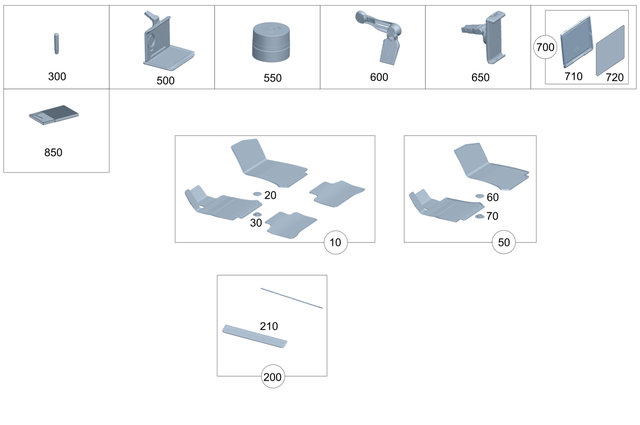 300

500

550

600

650

700

710

720

850

20

30

10

60

70

50

210

200