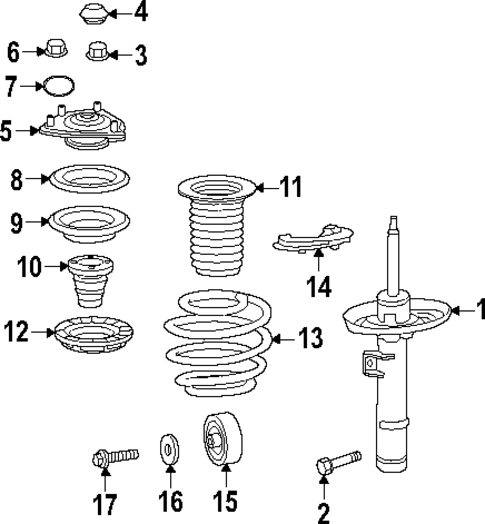 4
6
3
7
5
8
11
9
10
14
1
12
13
17
16
15
2