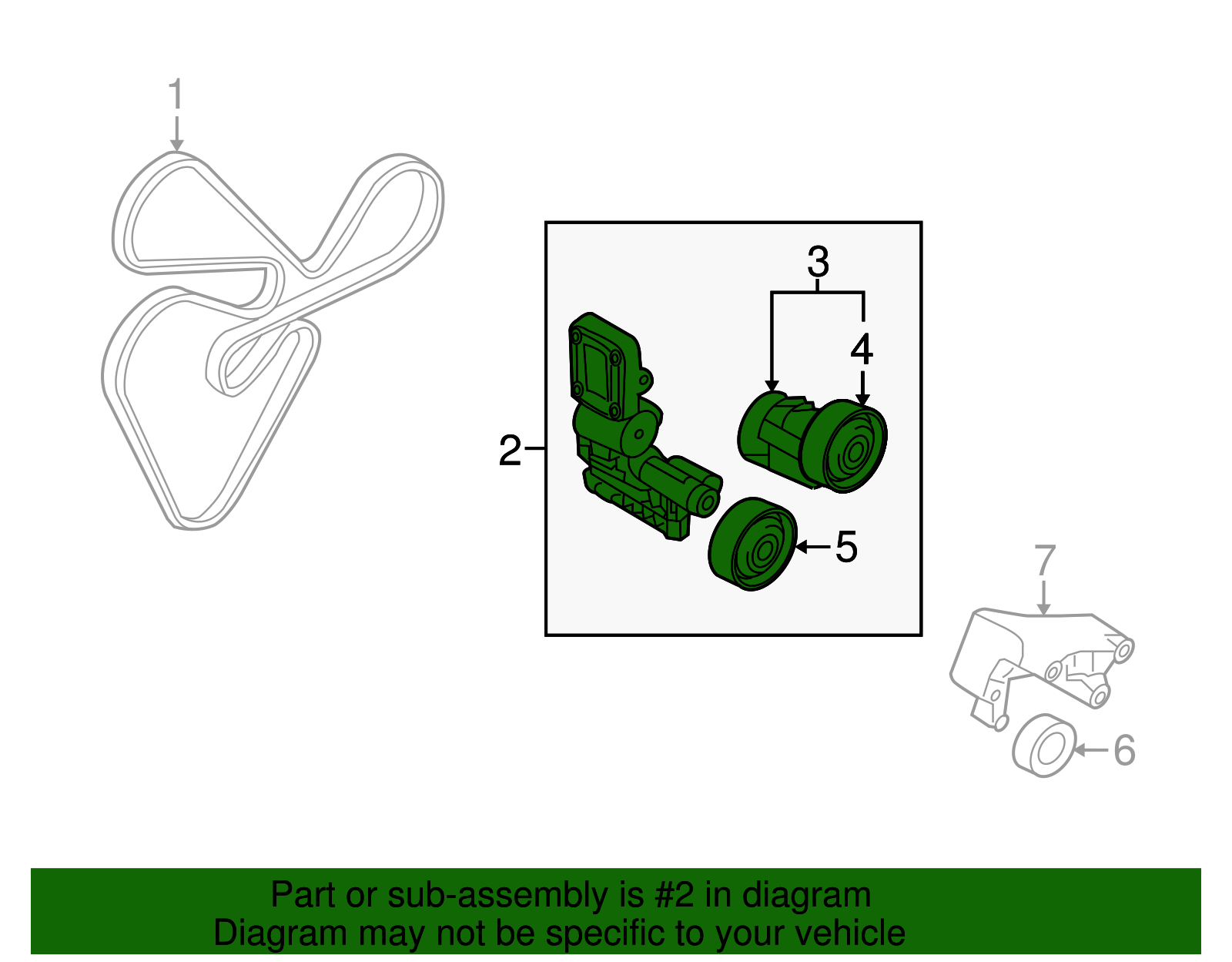 1

3

4

2

5

7

6

Part or sub-assembly is #2 in diagram
Diagram may not be specific to your vehicle