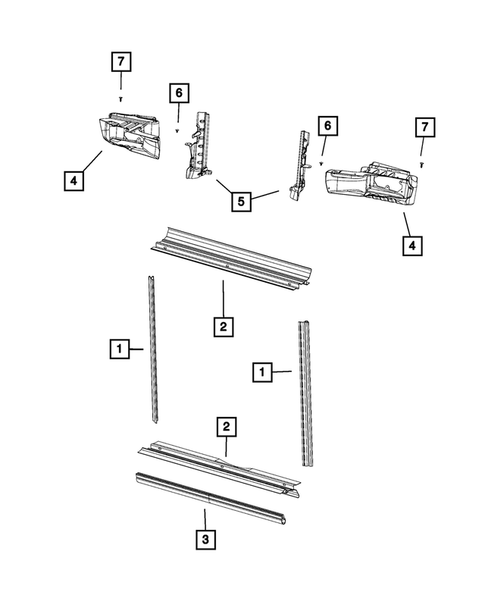 7
6
6
7
4
5
4
2
1
1
2
3