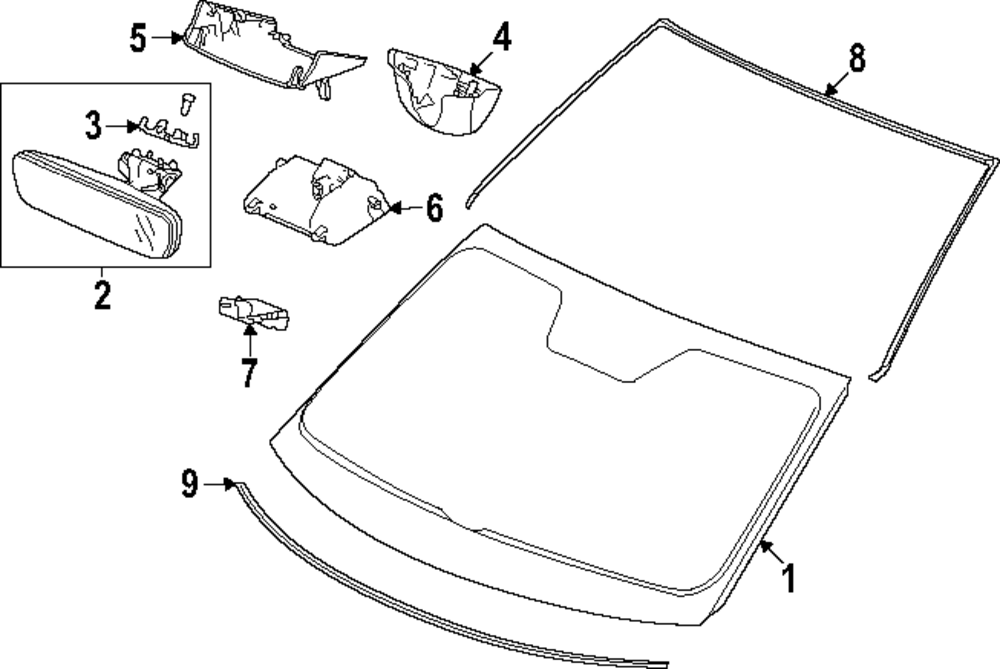 5
4
8
3
6
2
7
9
1