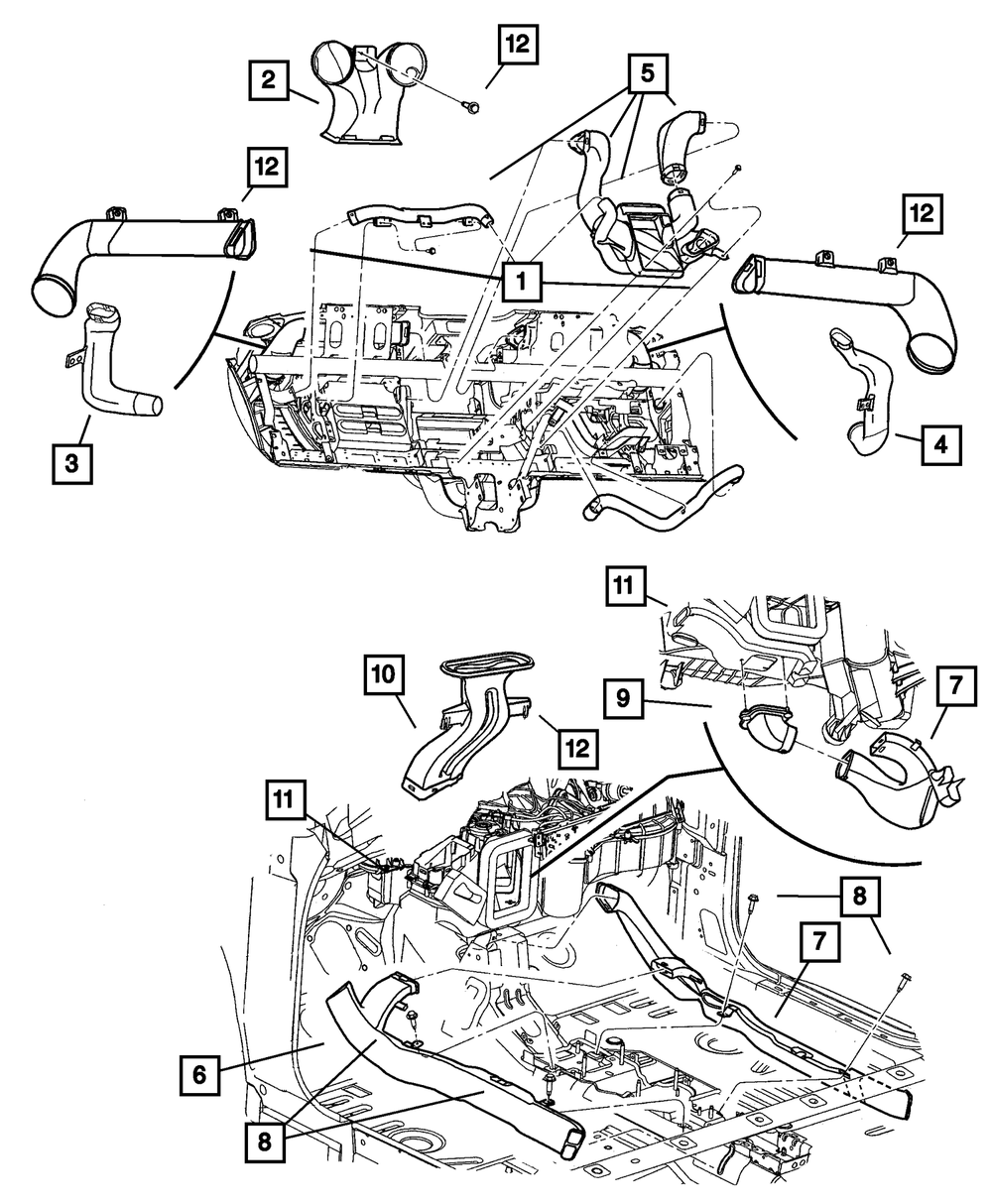 2
12
5
12
12
1
3
4
11
10
9
7
12
11
8
7
6
8