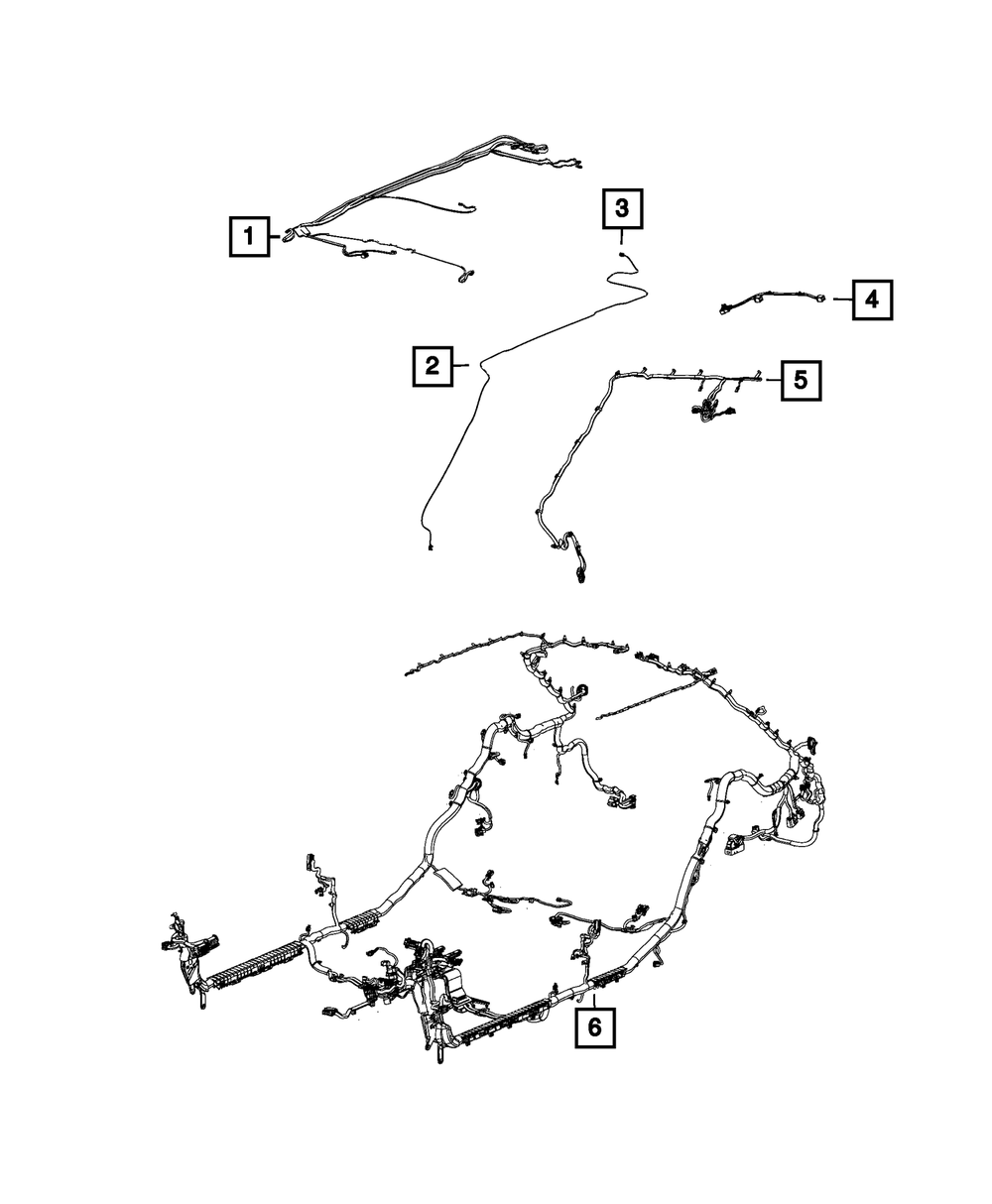 1
3
4
2
5
6