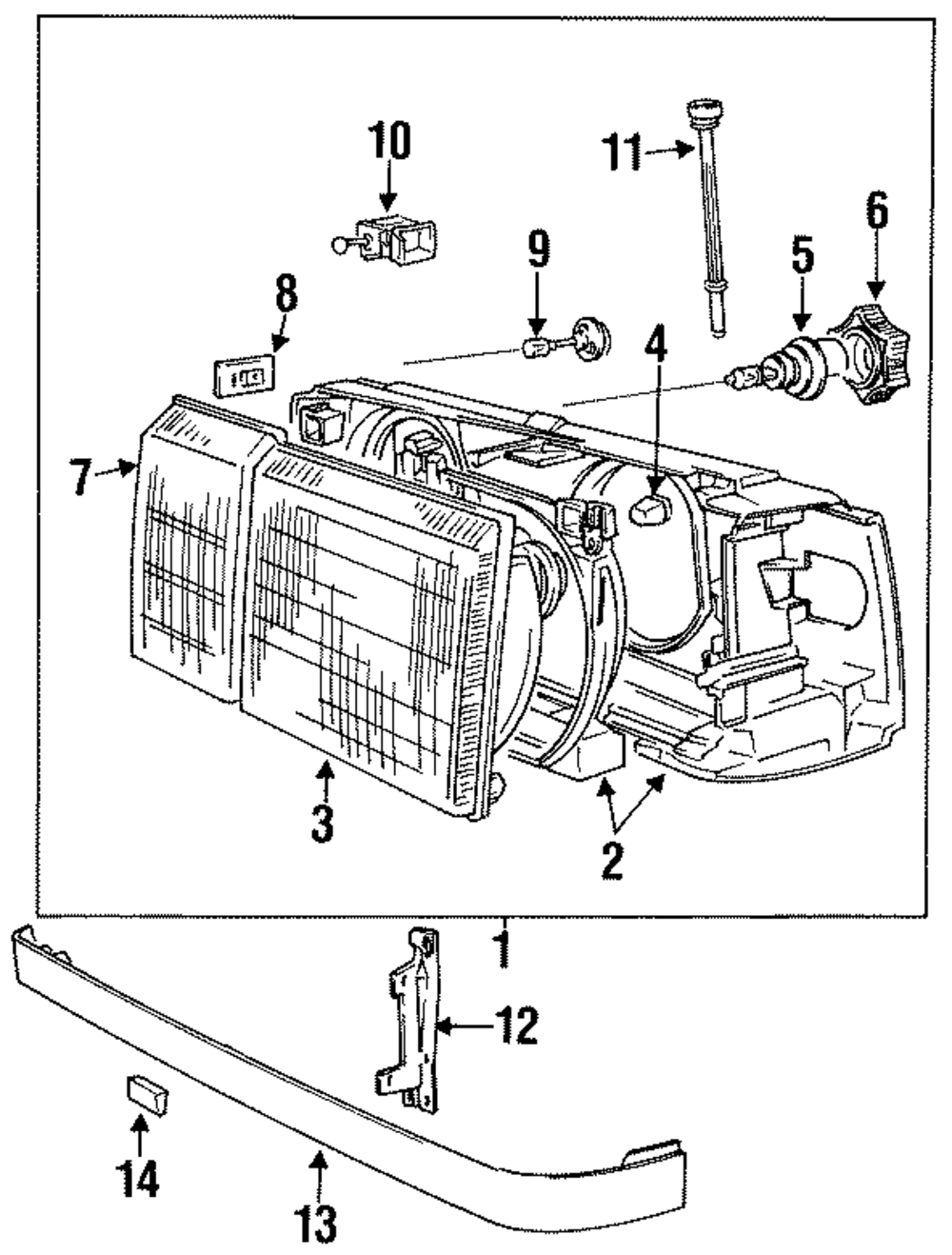 10
11
6
9
5
8
4
7
3
2
1
12
14
13