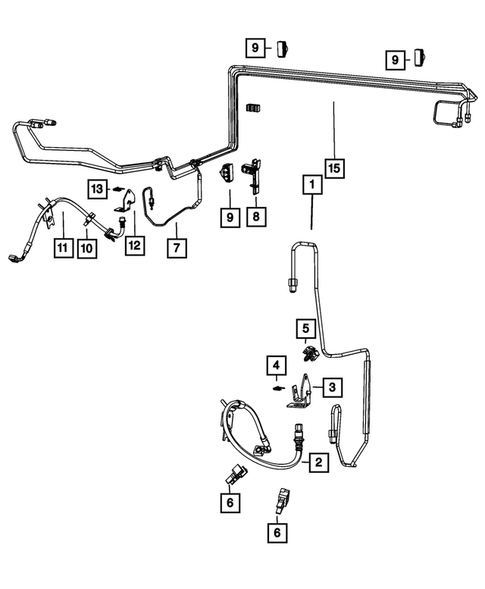 9
9
15
1
13
9
8
11
10
12
7
5
4
3
2
6
6