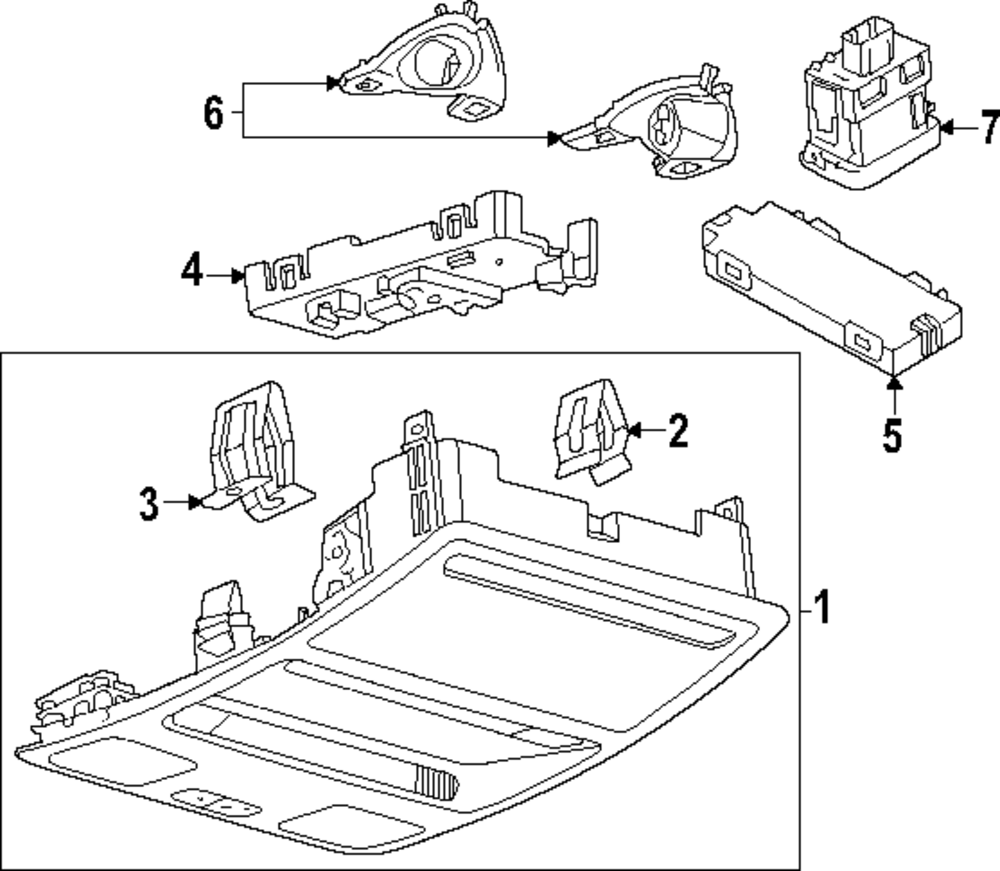 6
7
4
5
2
3
1