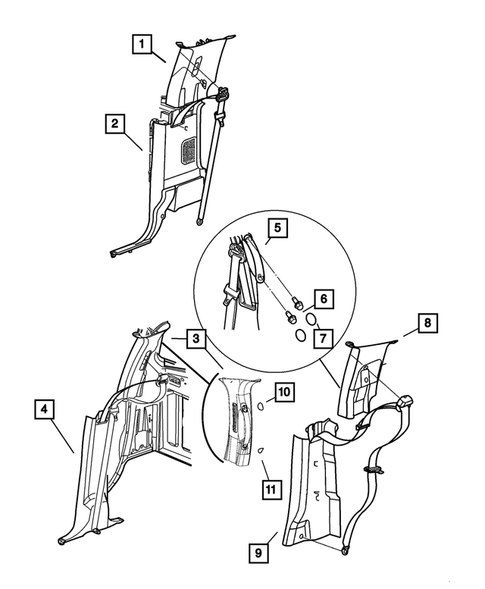 1
2
5
6
7
8
3
10
4
11
9