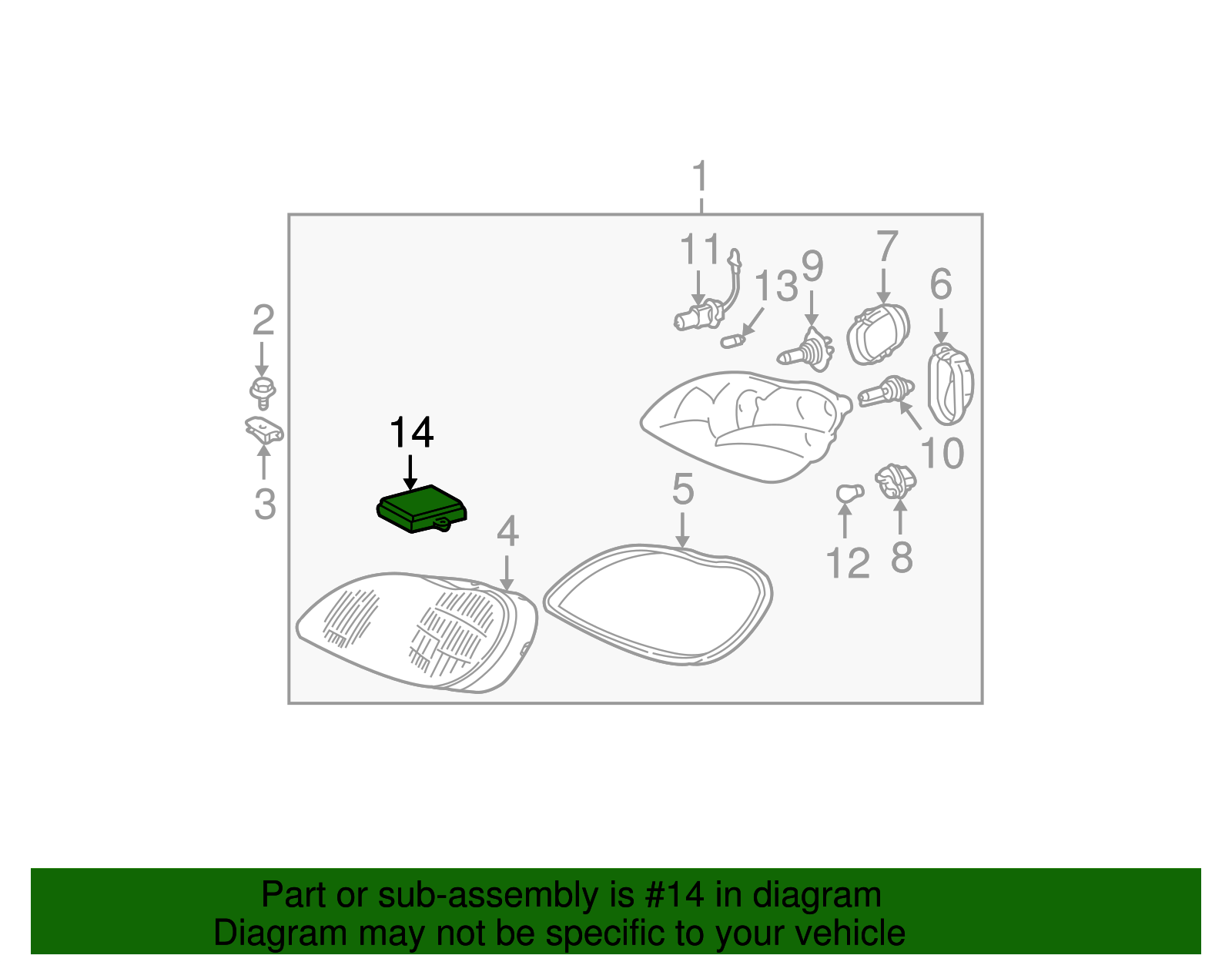 1
11
13
9
7
6
2
3
14
10
5
4
12
8

Part or sub-assembly is #14 in diagram
Diagram may not be specific to your vehicle