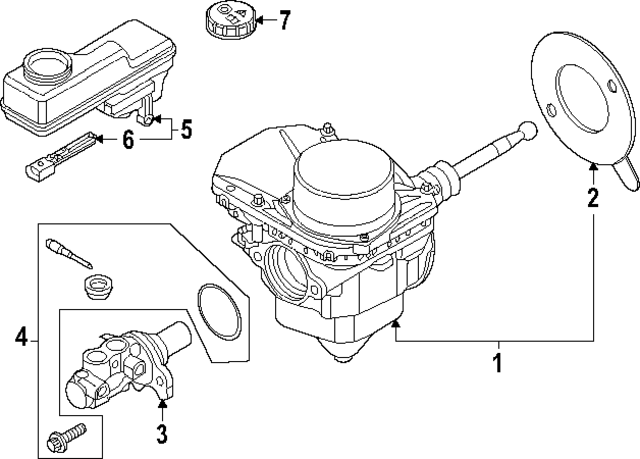 7
5
6
2
4
1
3