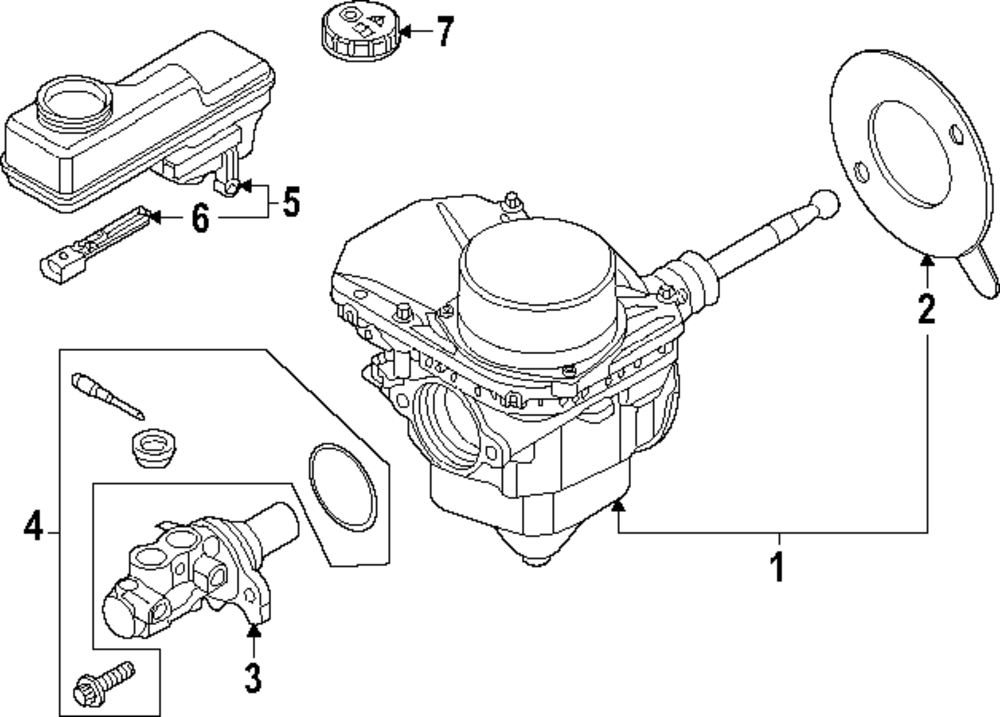 7
5
6
2
4
1
3