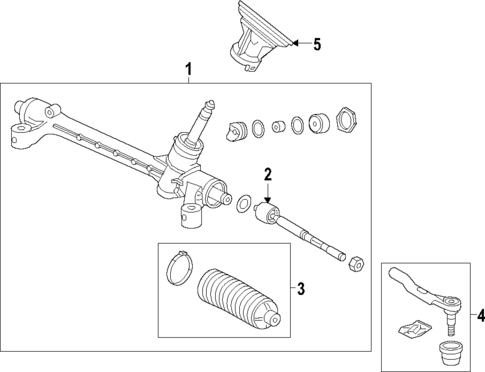 5
1
2
3
4