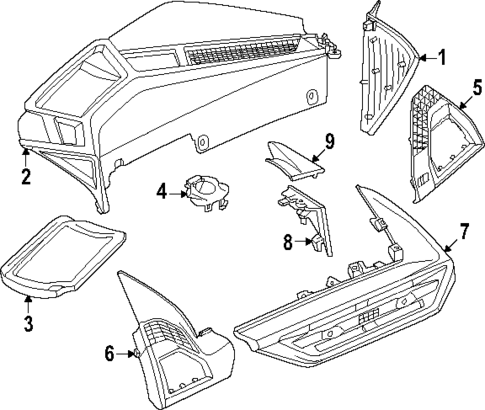 1
5
2
9
4
8
7
3
6