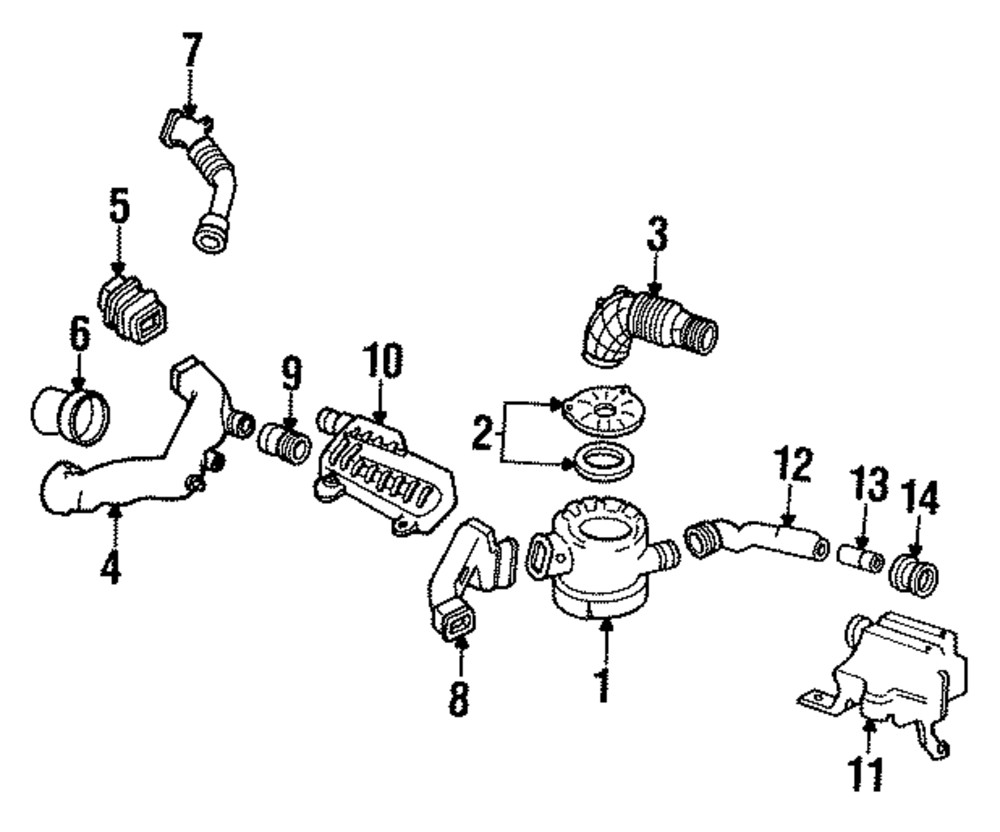 7
5
3
6
9
10
2
12
13
14
4
8
1
11