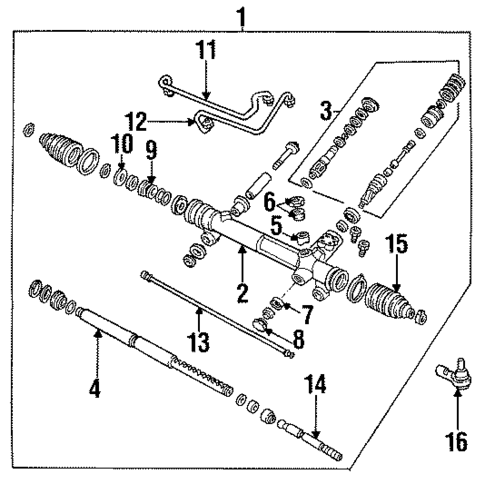 1
11
3
12
10
9
6
5
15
2
7
13
8
4
14
16