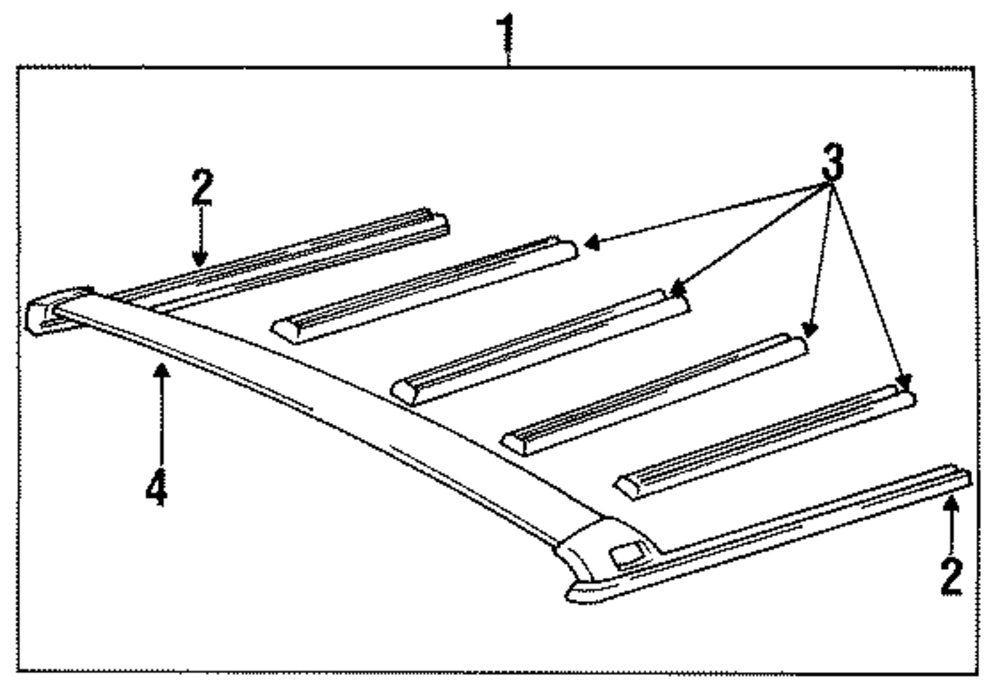 1
2
3
4
2