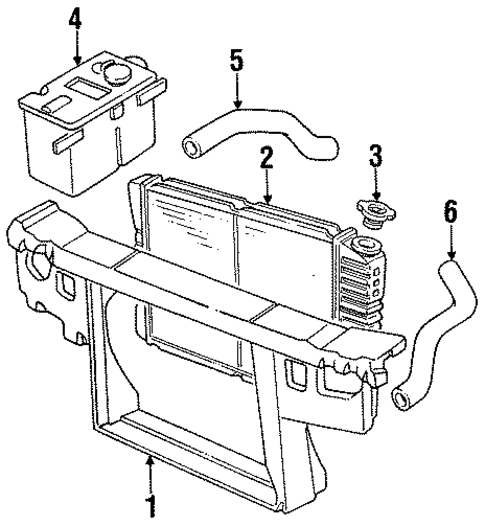 4
5
2
3
6
1