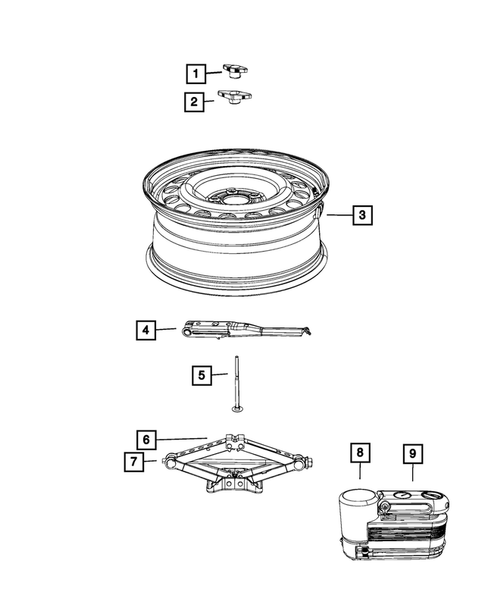 1
2
3
4
5
6
7
8
9