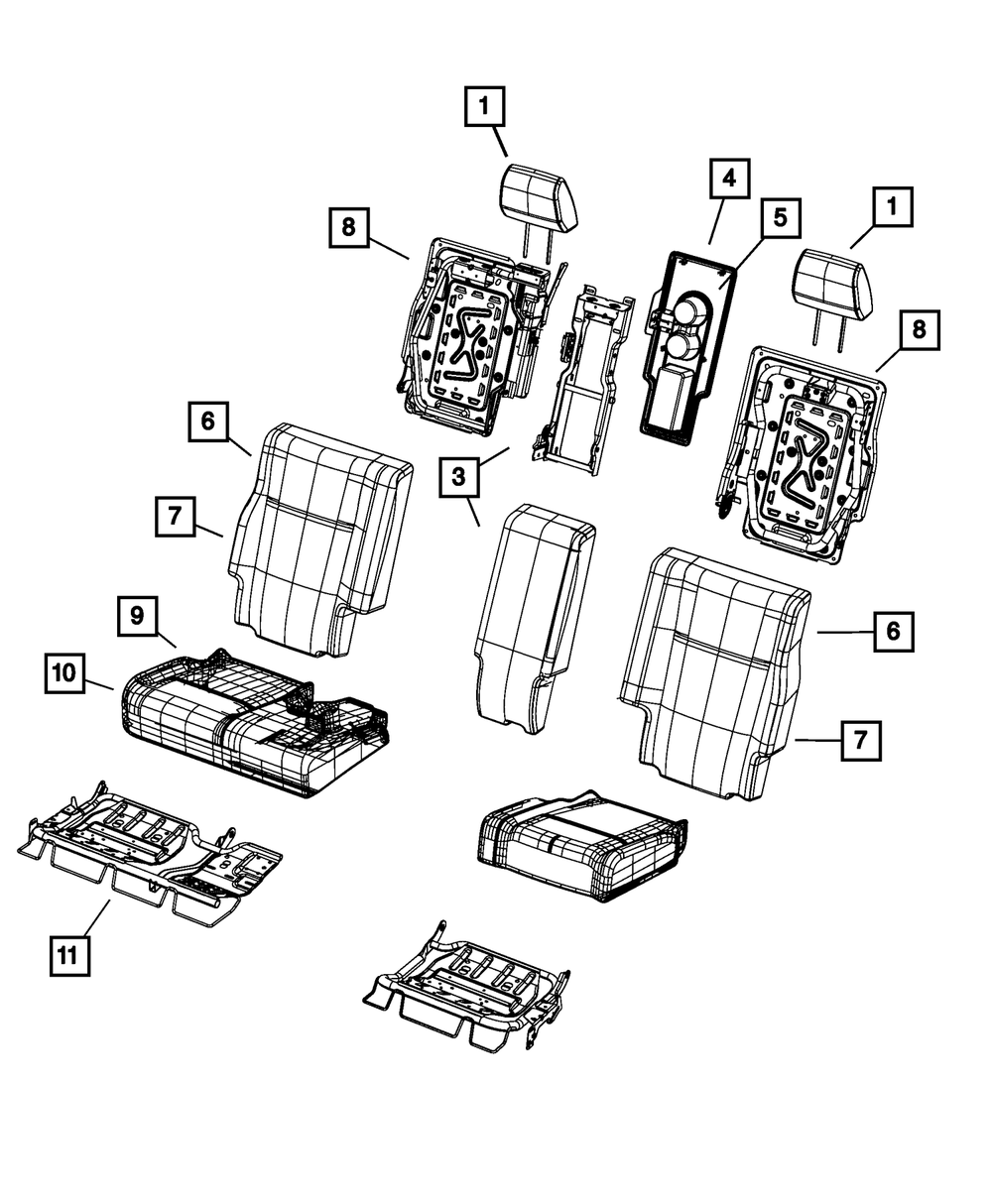 1
4
5
1
8
8
6
3
7
9
6
10
7
11