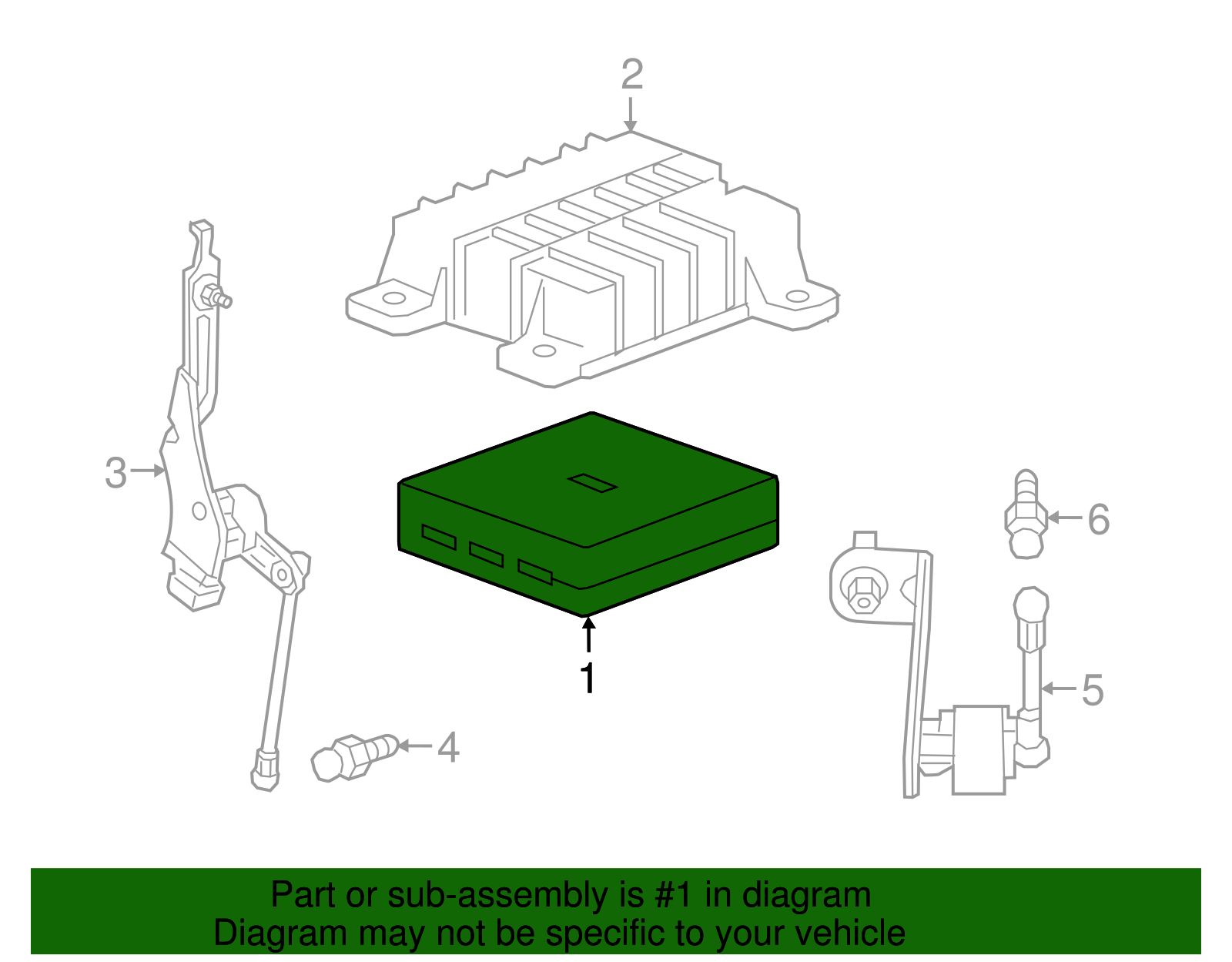 2

3

6

1

5

4

Part or sub-assembly is #1 in diagram
Diagram may not be specific to your vehicle