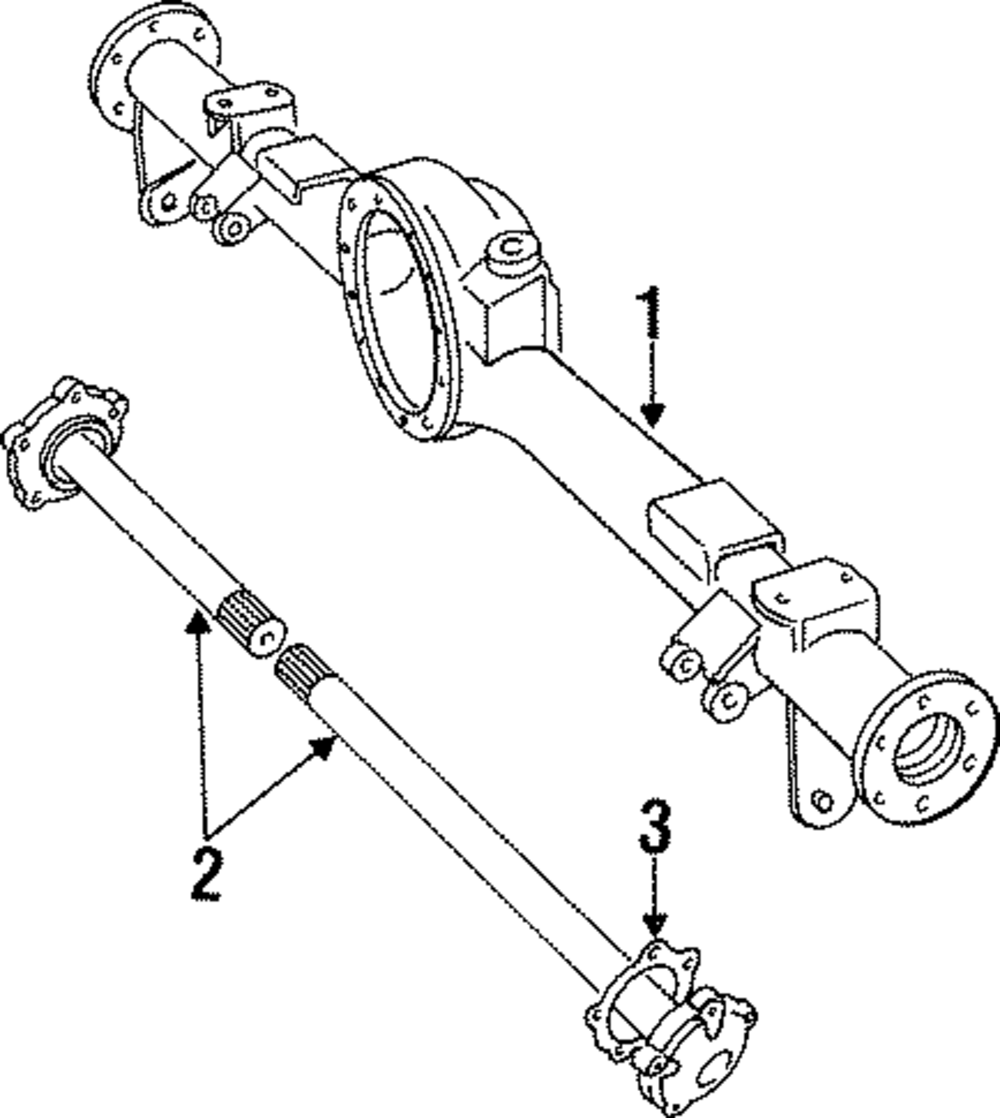 1

2

3