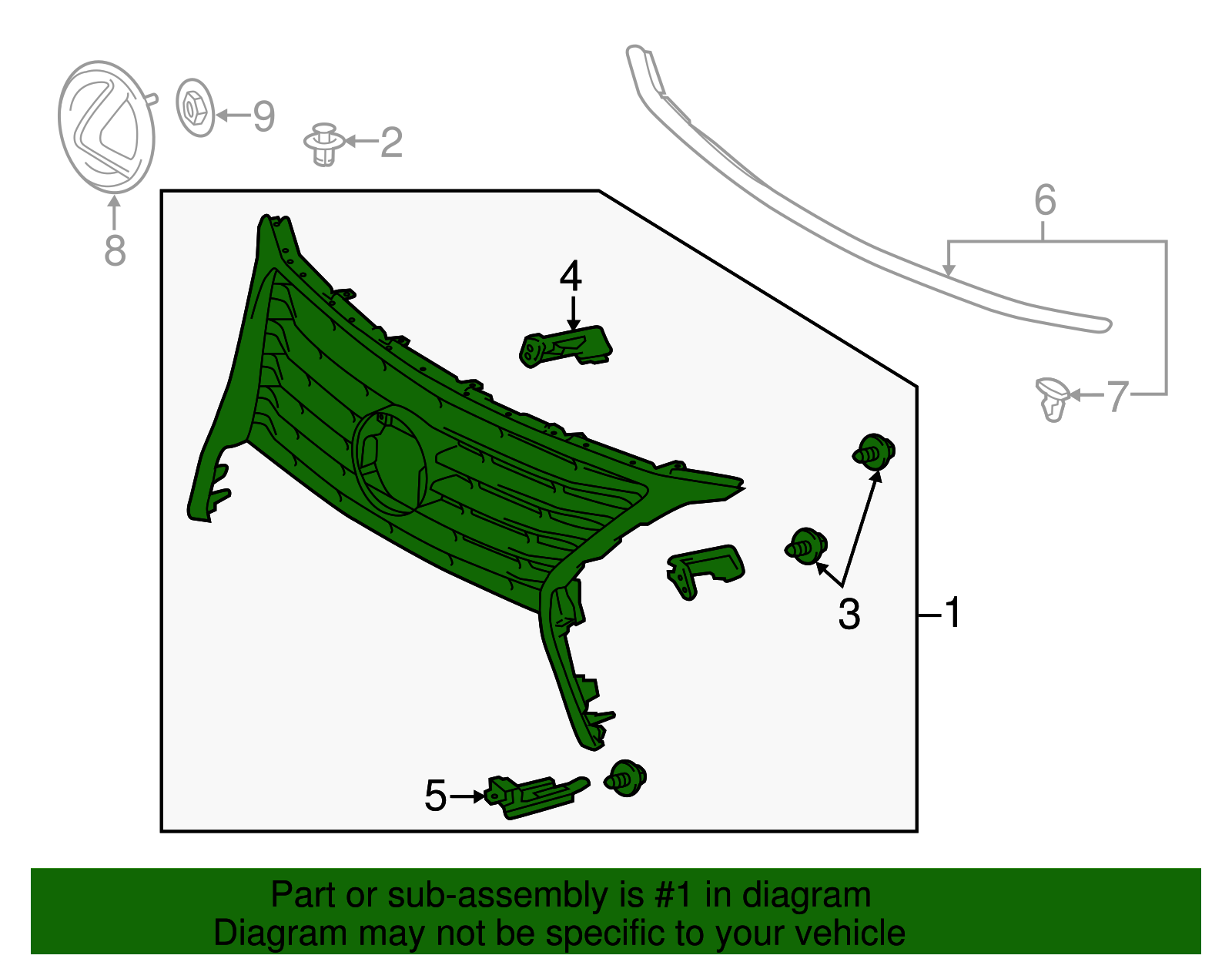 9
2
8
6
4
7
3
1
5

Part or sub-assembly is #1 in diagram
Diagram may not be specific to your vehicle