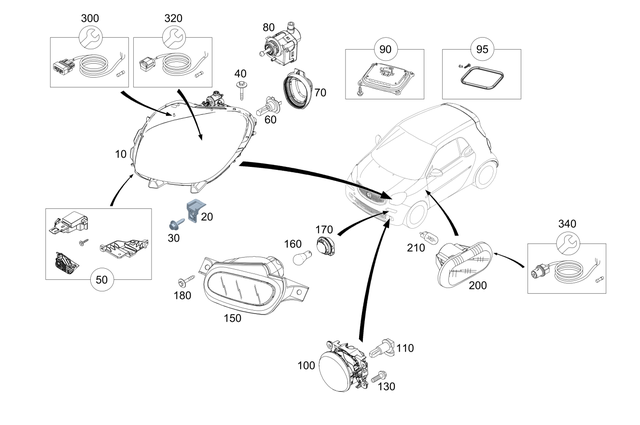 300
320
80
90
95
40
70
60
10
20
30
50
170
160
210
340
200
180
150
110
100
130