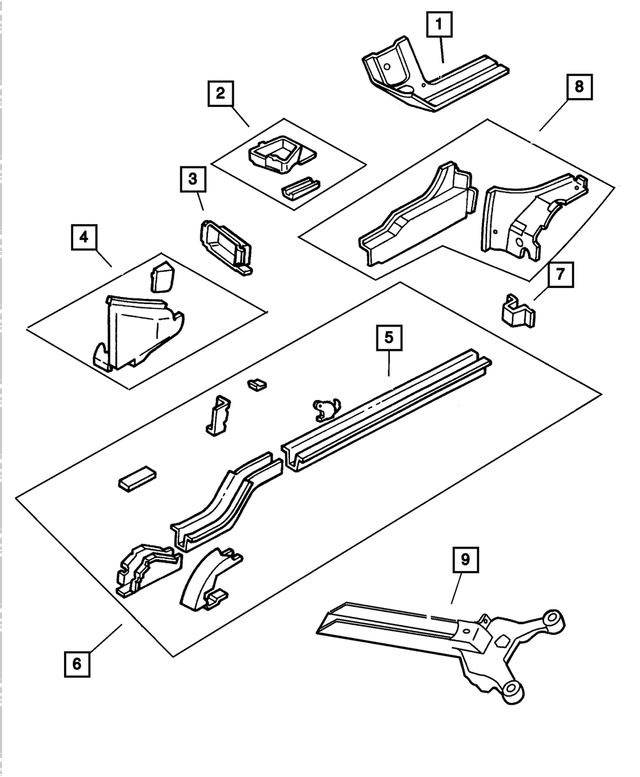 1
2
8
3
4
7
5
9
6