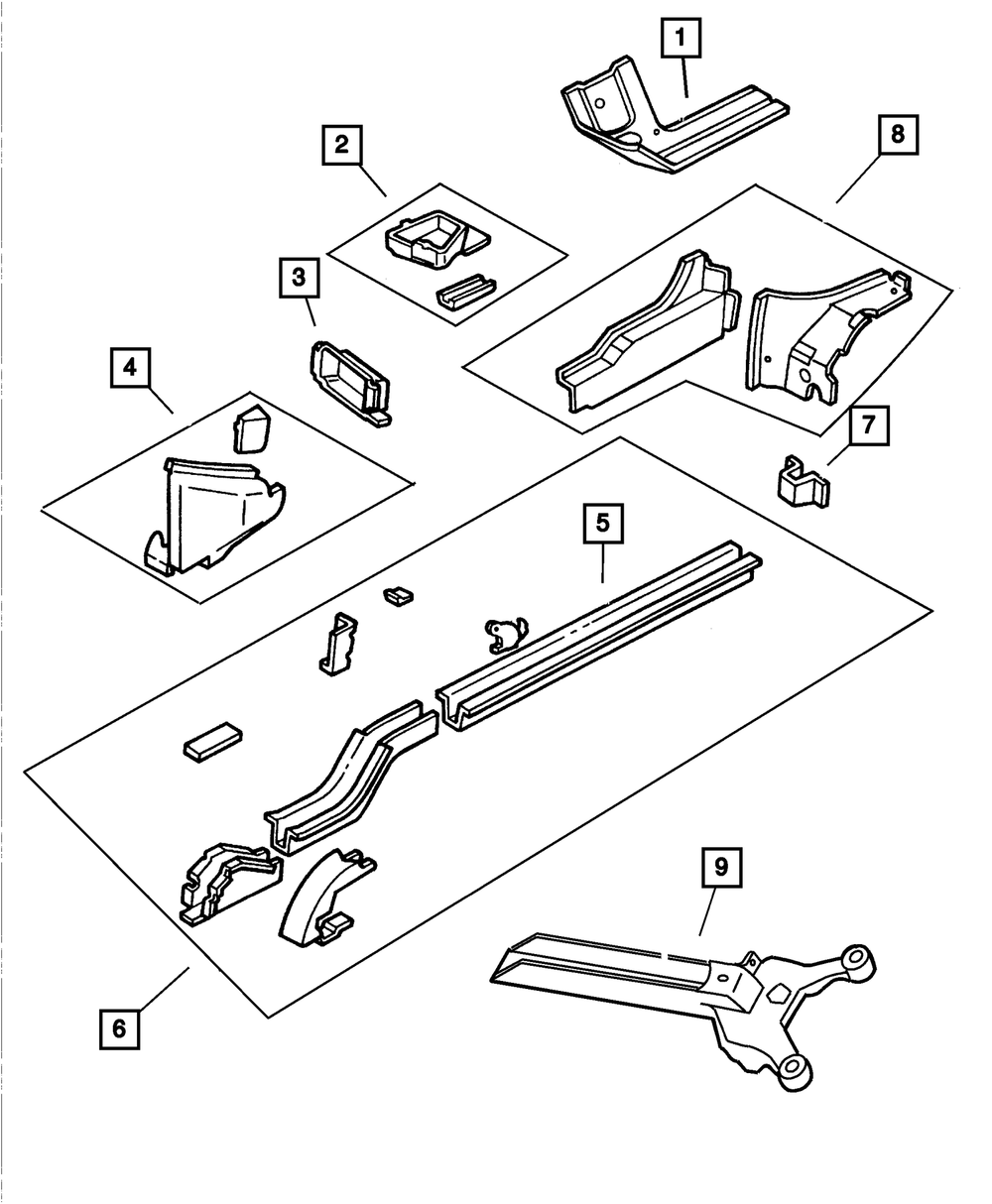 1
2
8
3
4
7
5
9
6