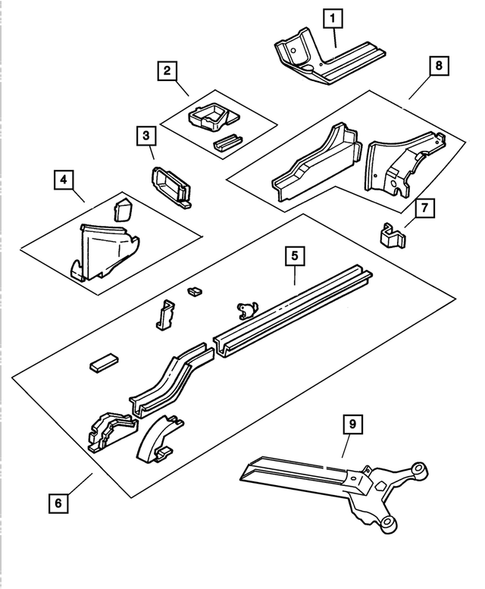 1
2
8
3
4
7
5
9
6