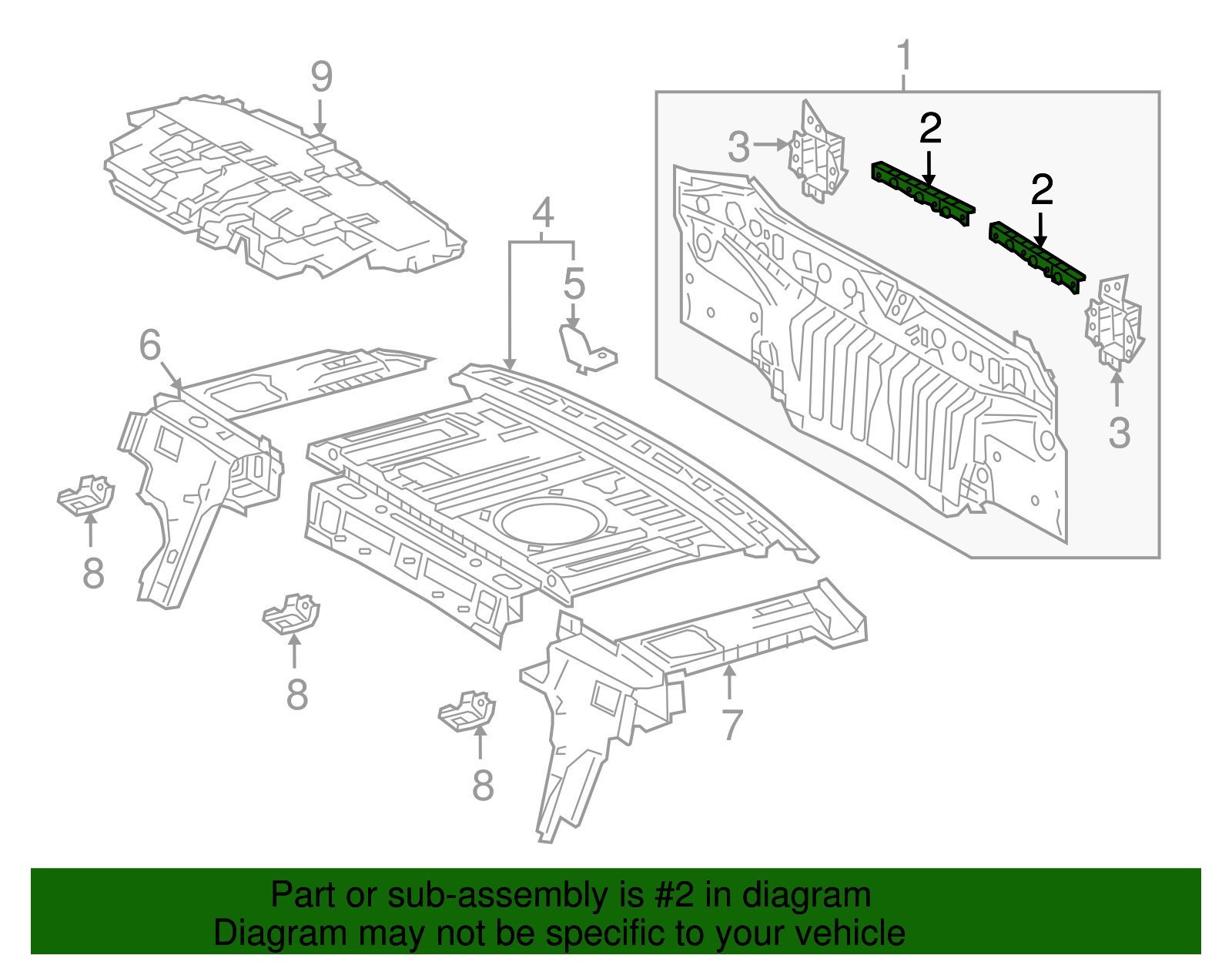 9

1

3

2

2

4

5

6

3

8

8

7

8

Part or sub-assembly is #2 in diagram
Diagram may not be specific to your vehicle