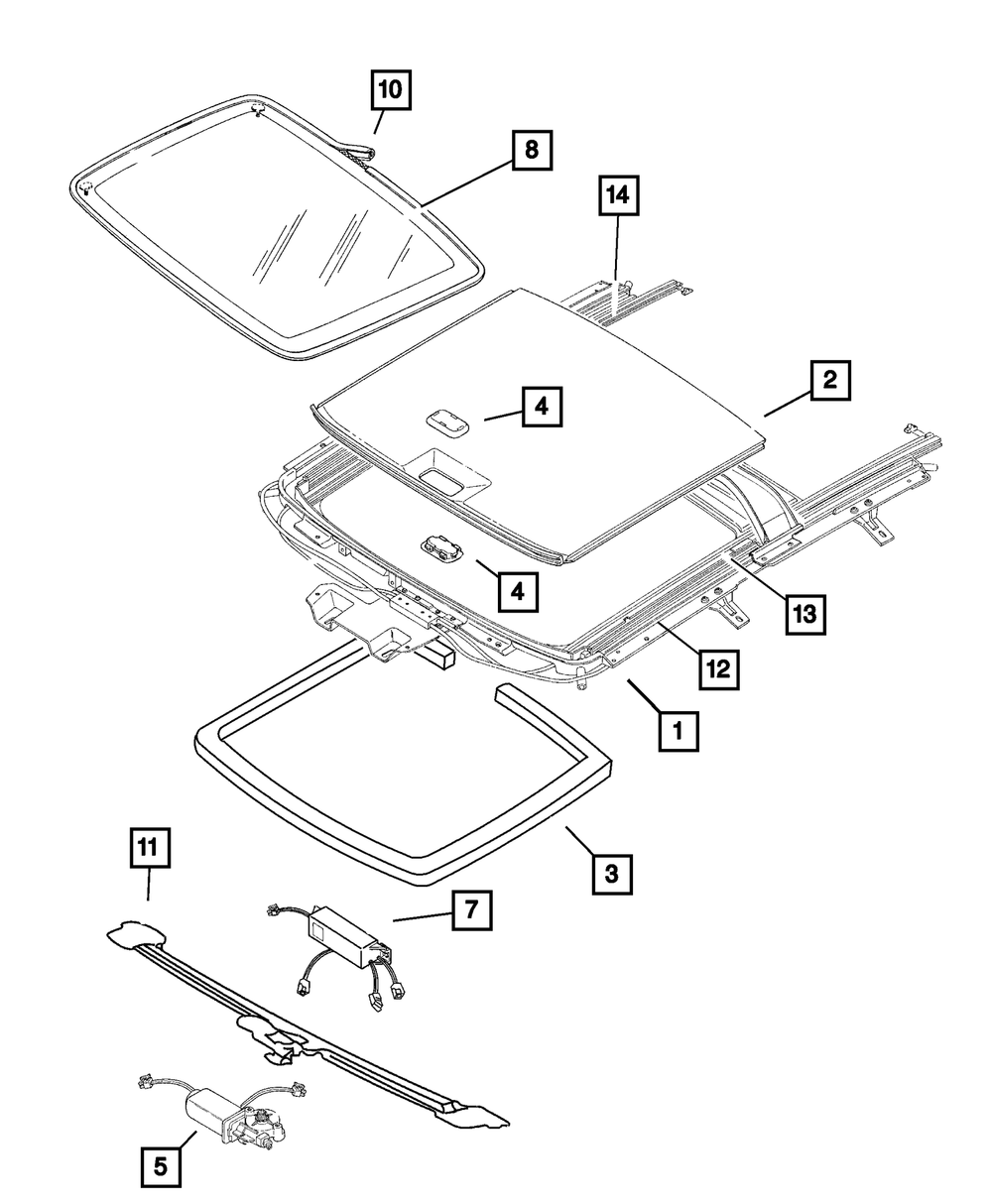 10
8
14
2
4
4
13
12
1
3
11
7
5