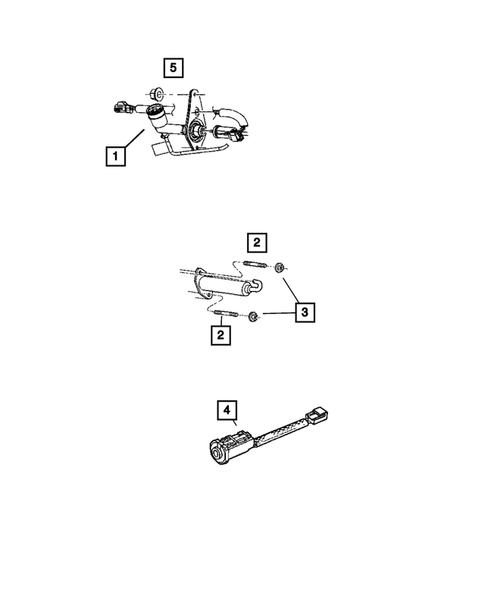 5
1
2
3
2
4