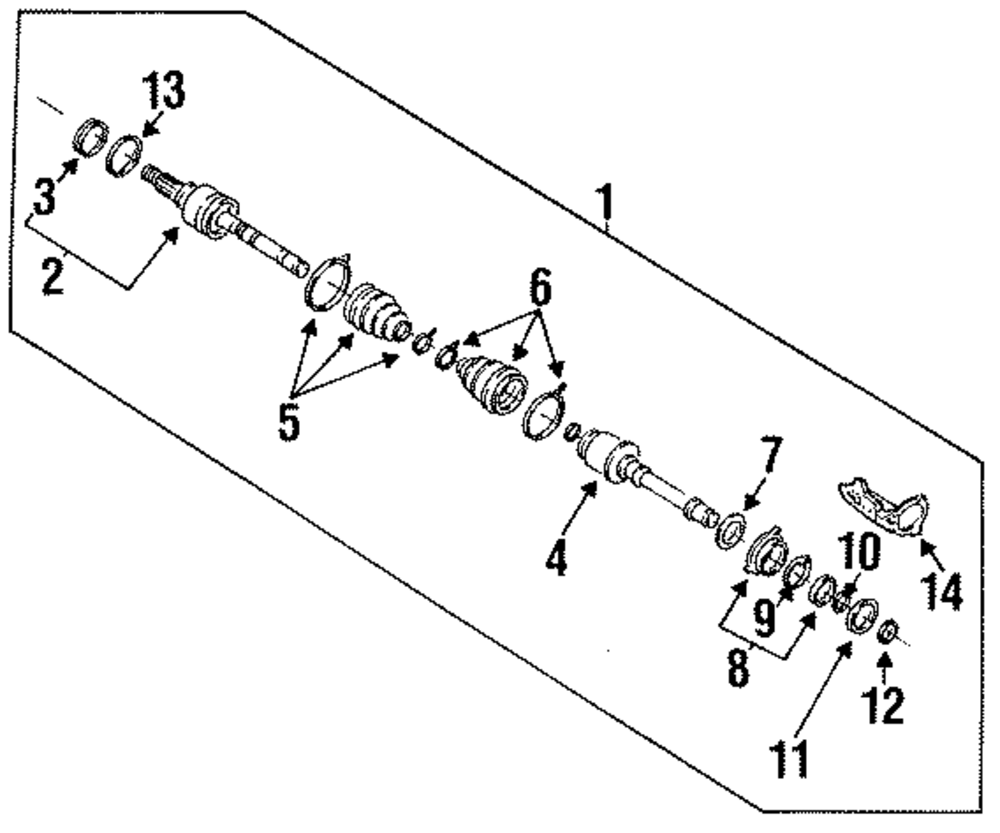 13
3
2
1
6
5
7
4
10
14
9
8
12
11