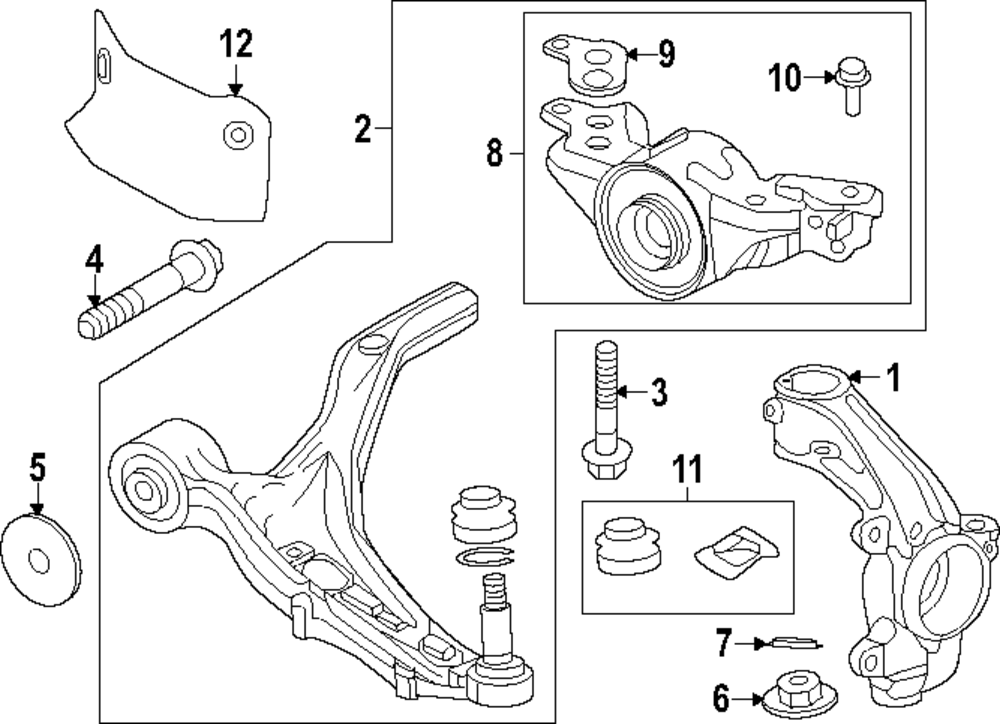 12
2
9
10
8
4
3
1
5
11
7
6