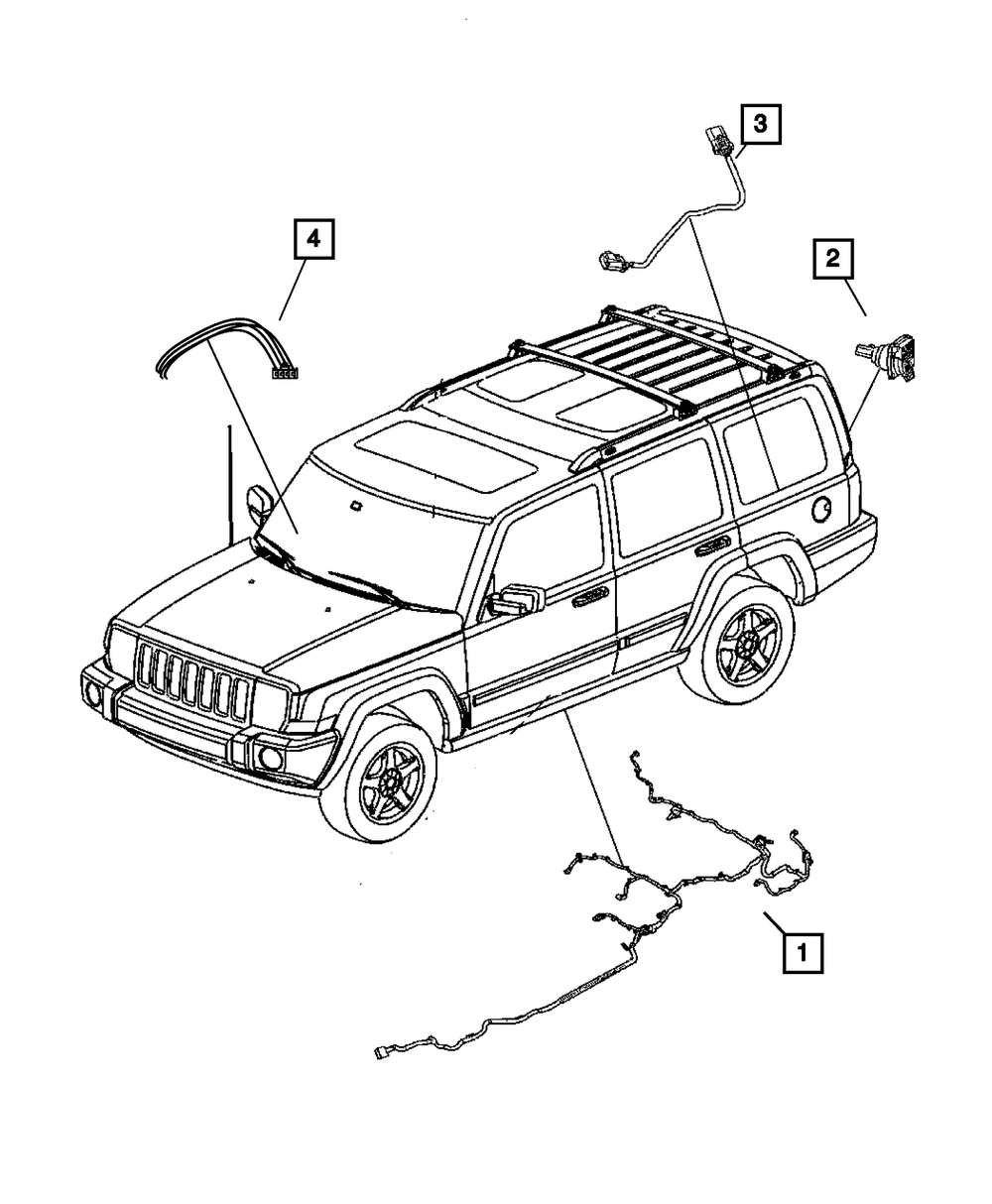 3
4
2
1