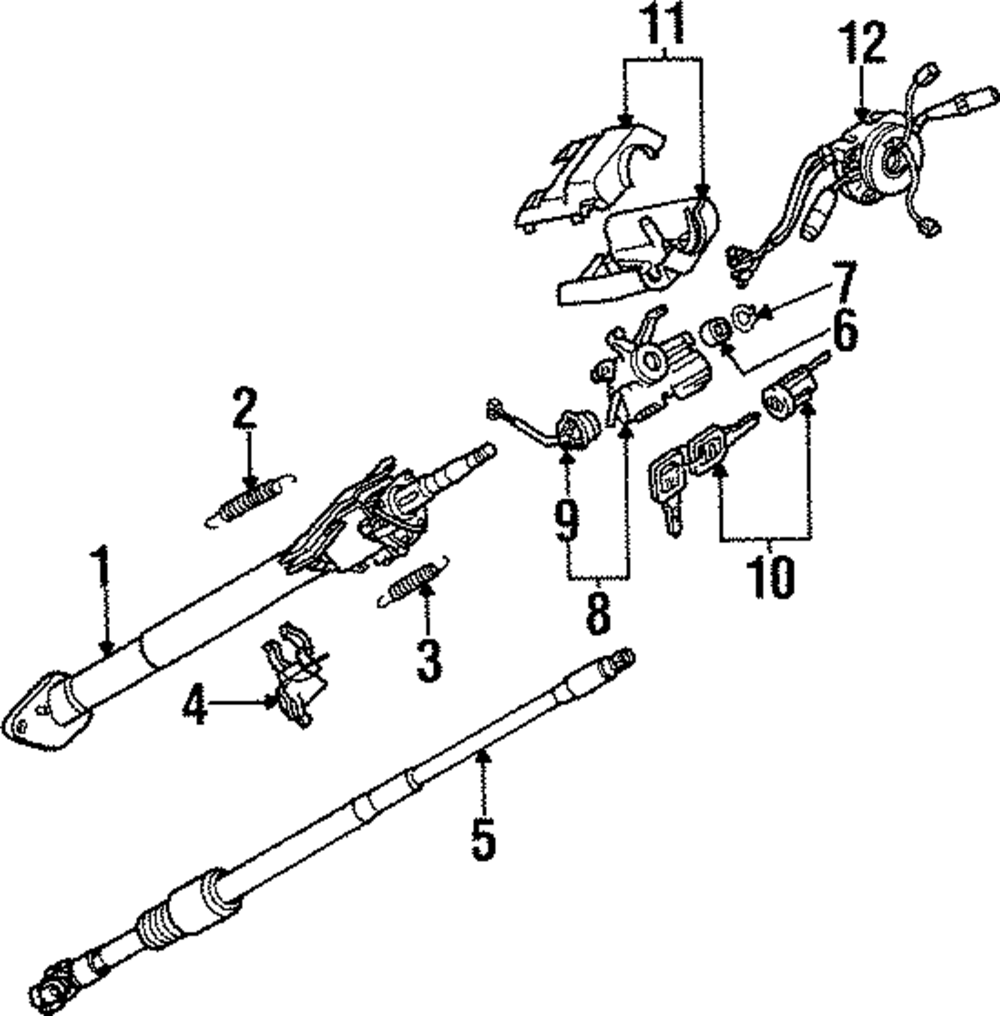 11
12
7
6
2
9
10
8
1
3
4
5