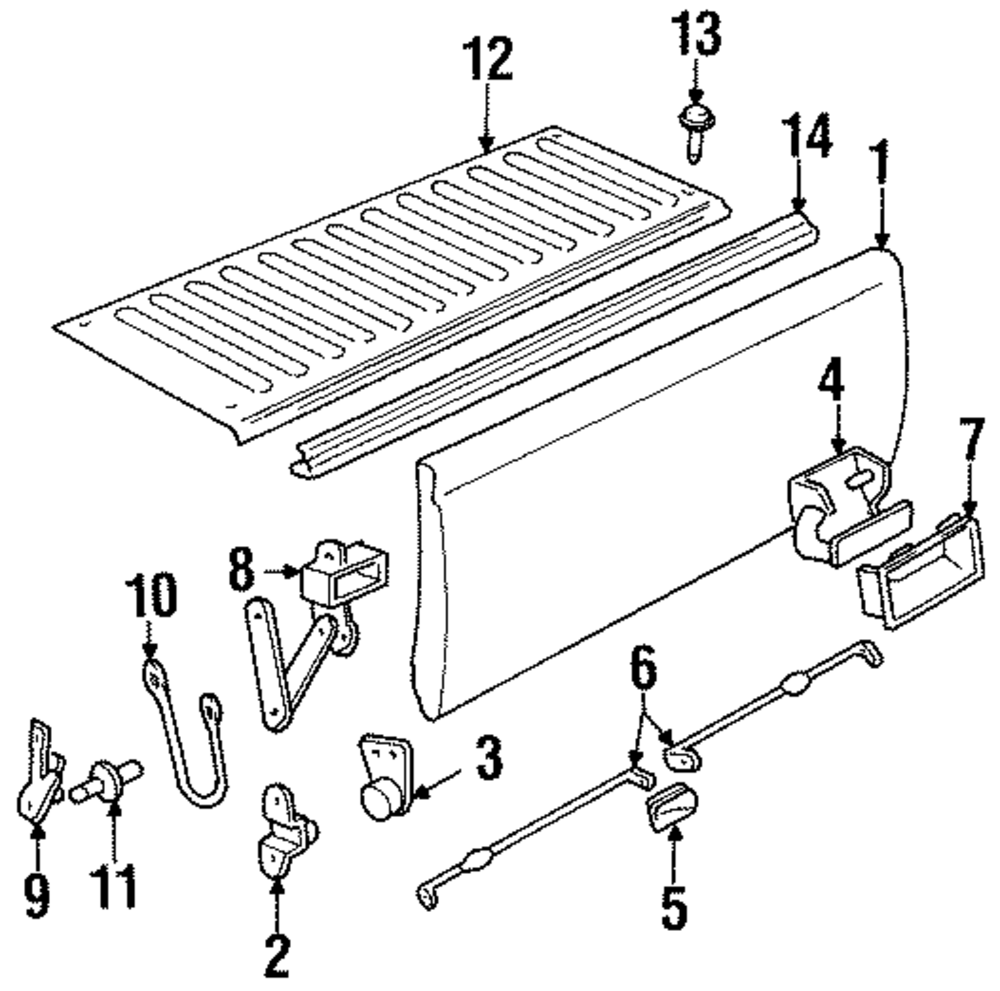 12
13
14
1
4
7
8
10
6
3
9
11
2
5