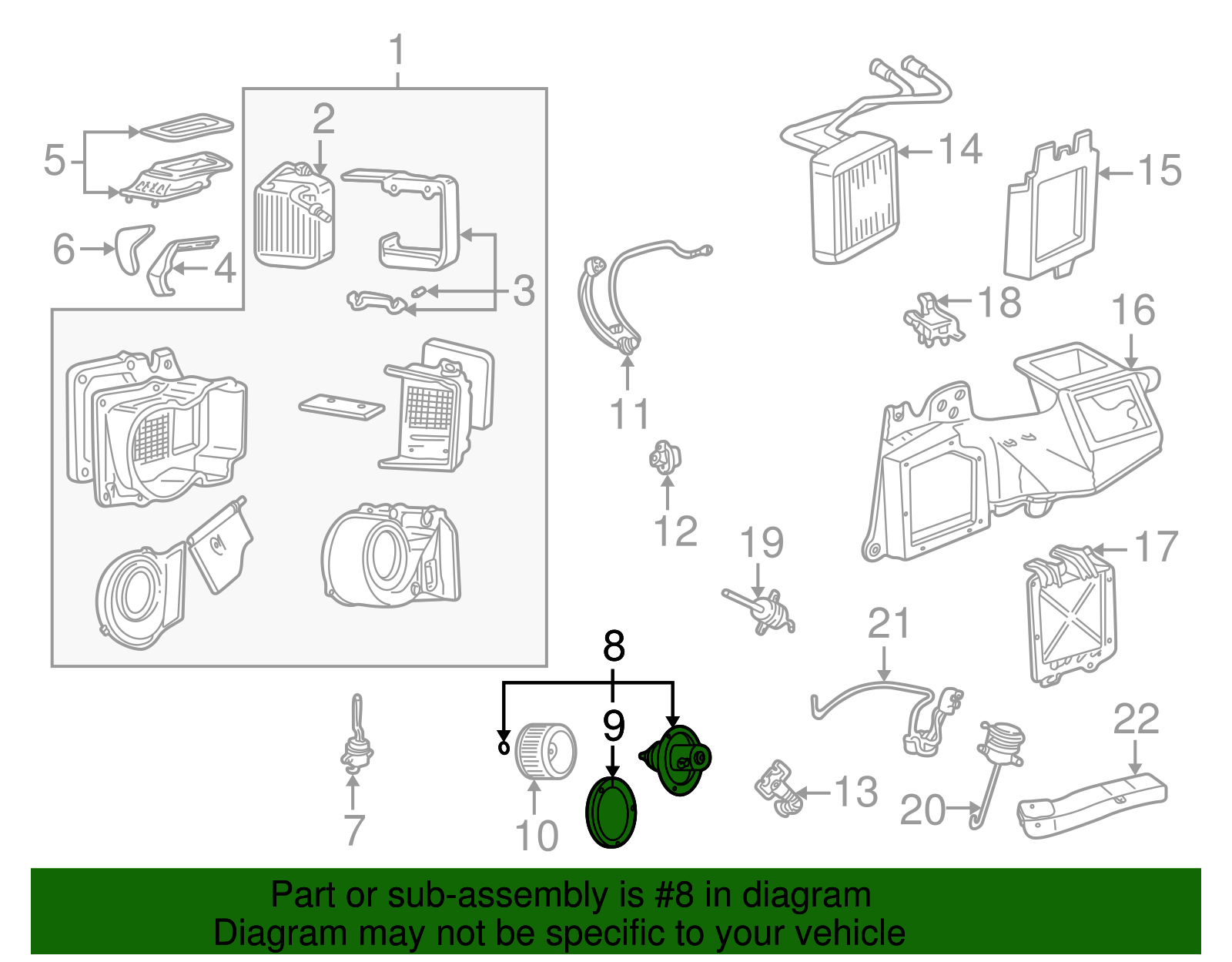 1
2
5
6
4
3
14
15
18
16
11
12
19
17
21
8
9
22
7
10
13
20

Part or sub-assembly is #8 in diagram
Diagram may not be specific to your vehicle