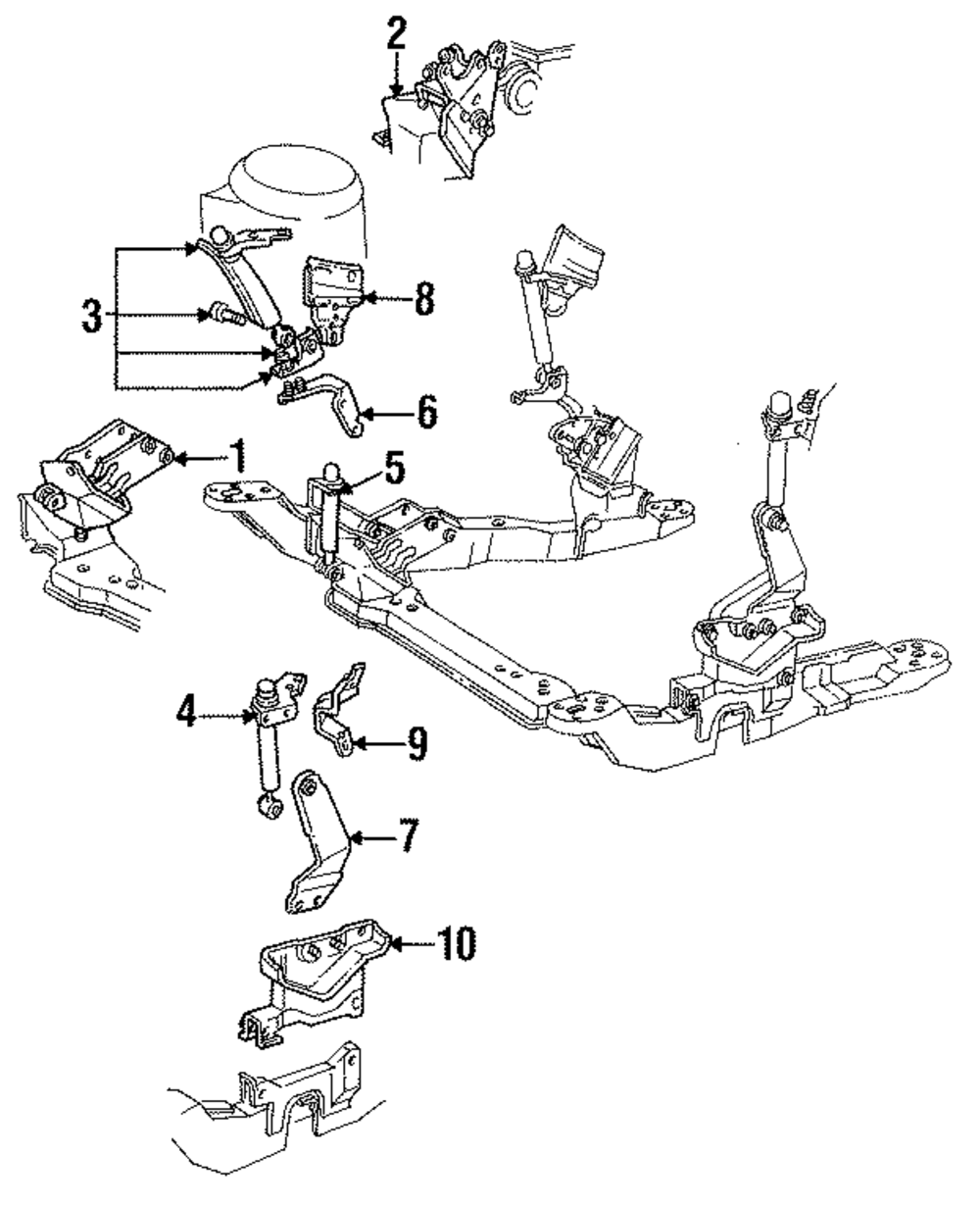 2
3
8
6
1
5
4
9
7
10