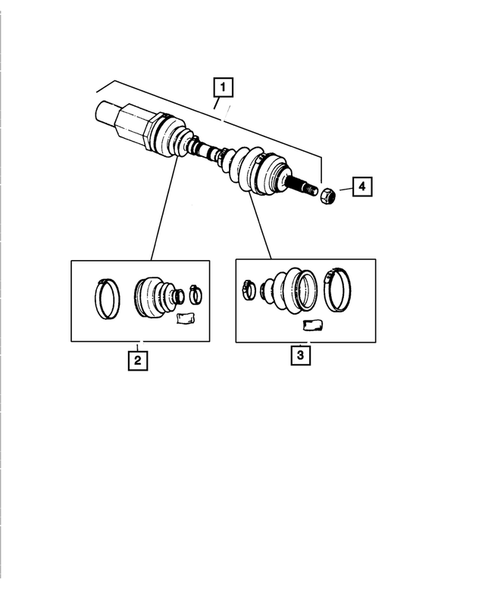 1

4

2

3